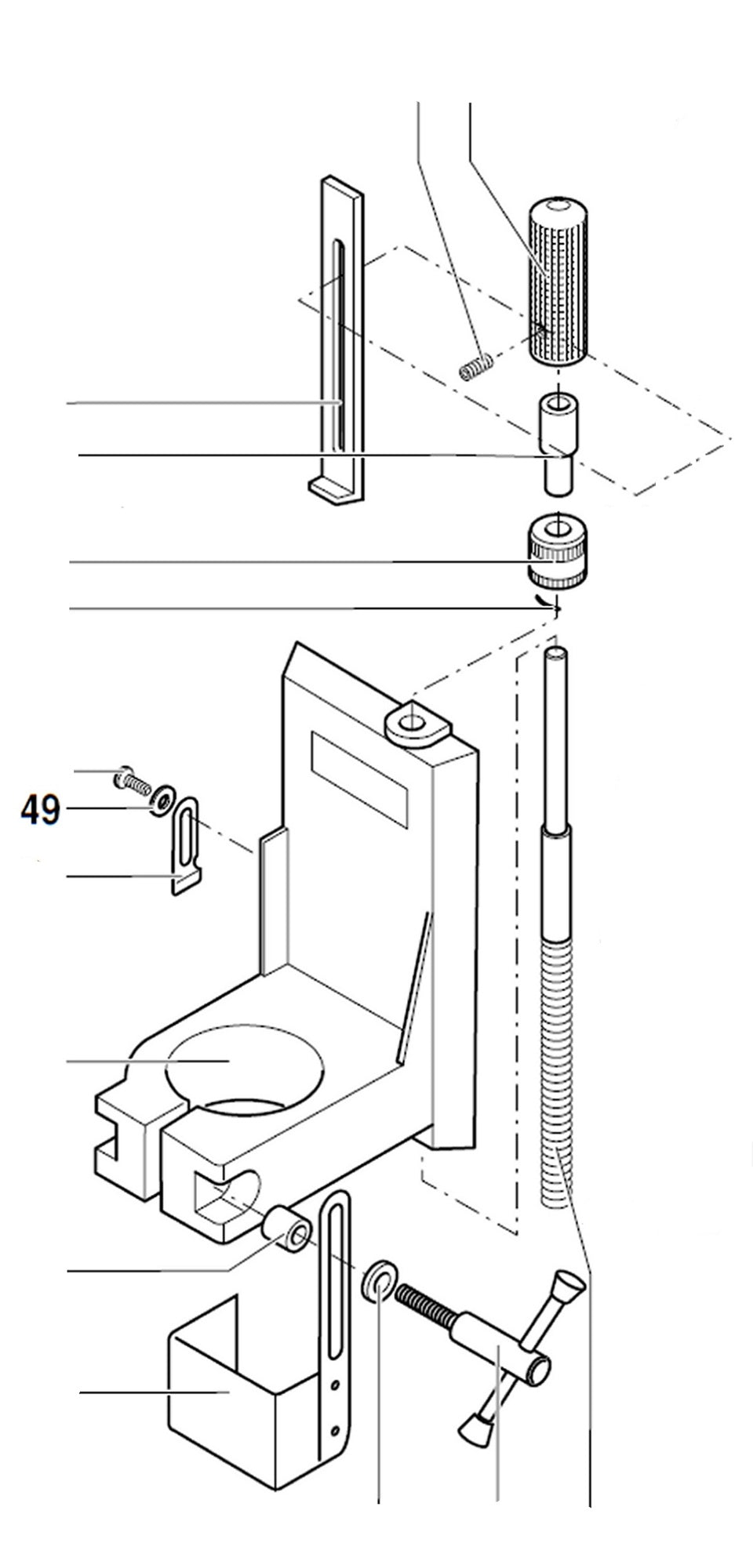 49