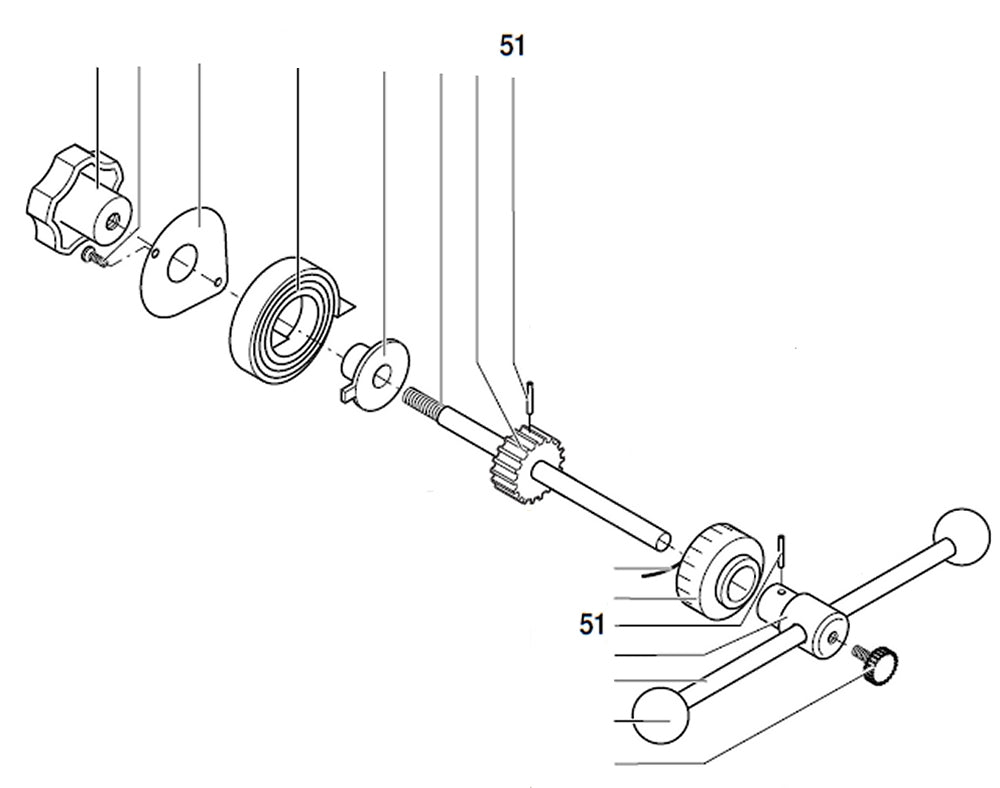 51

51