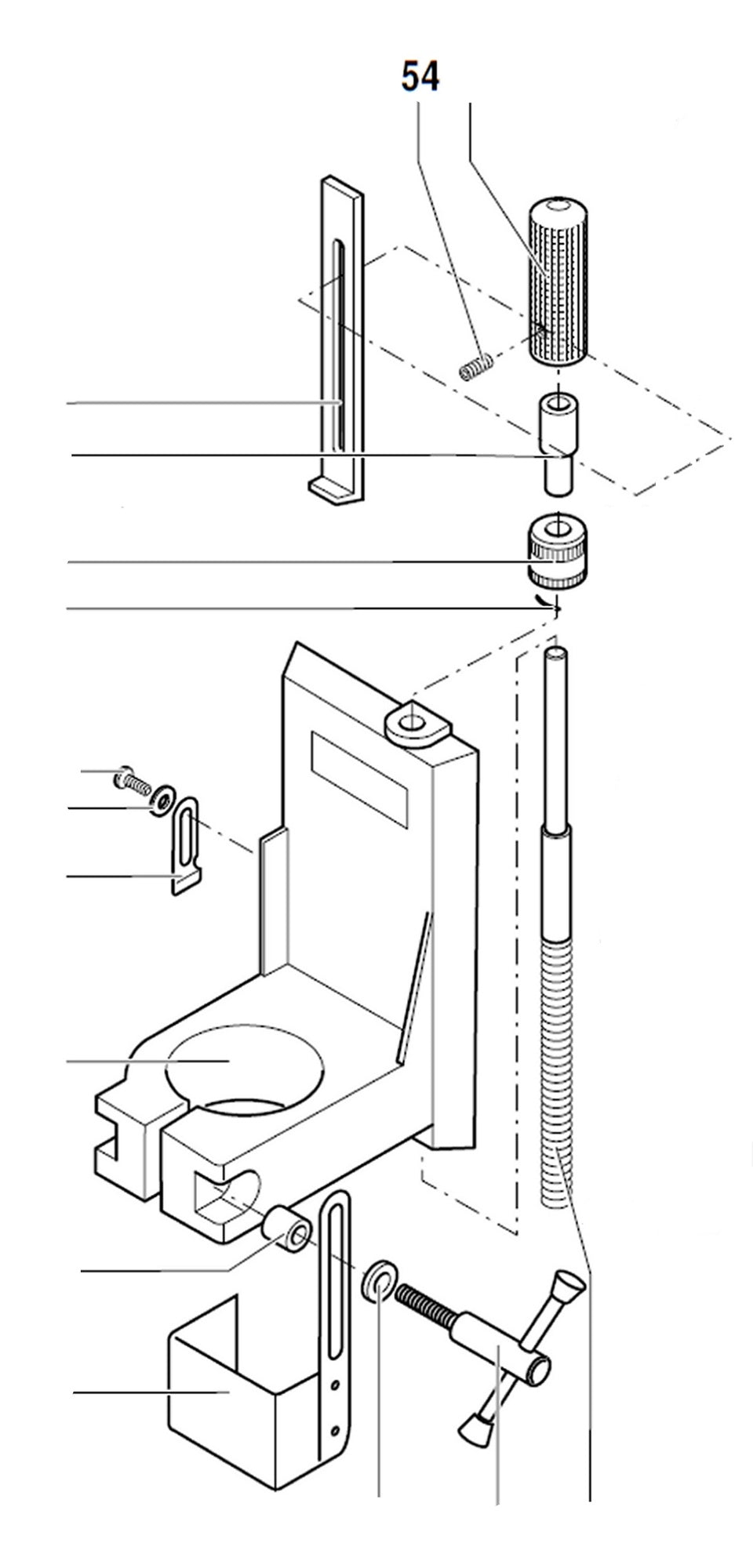 54