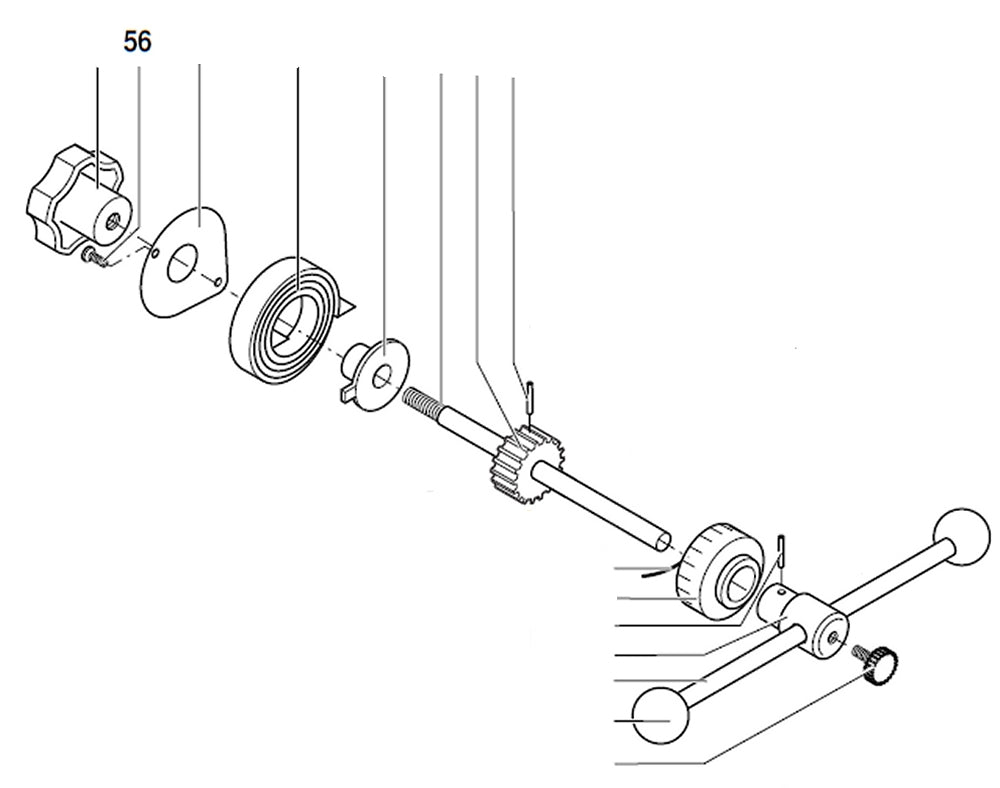 56