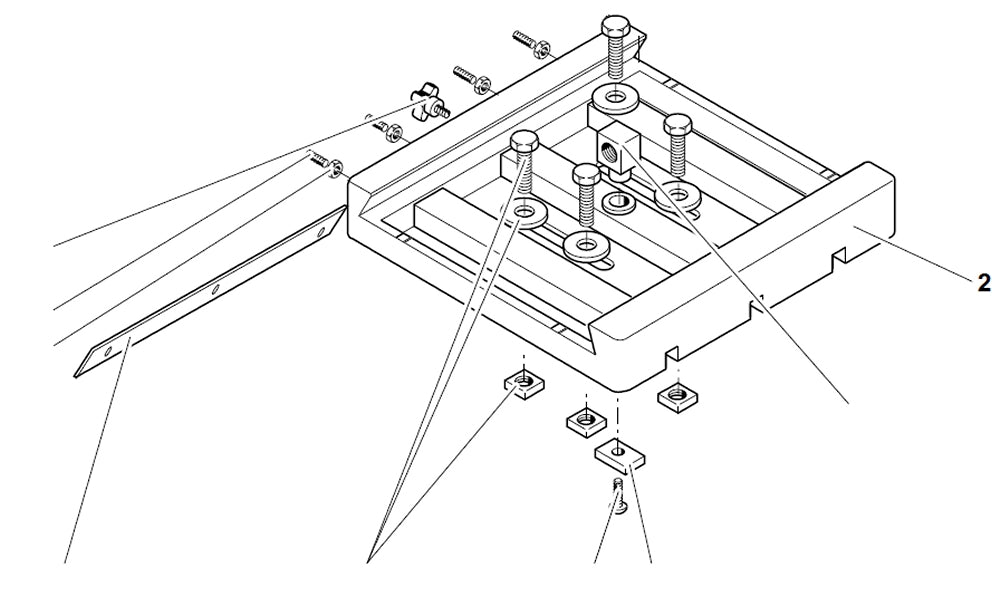 2