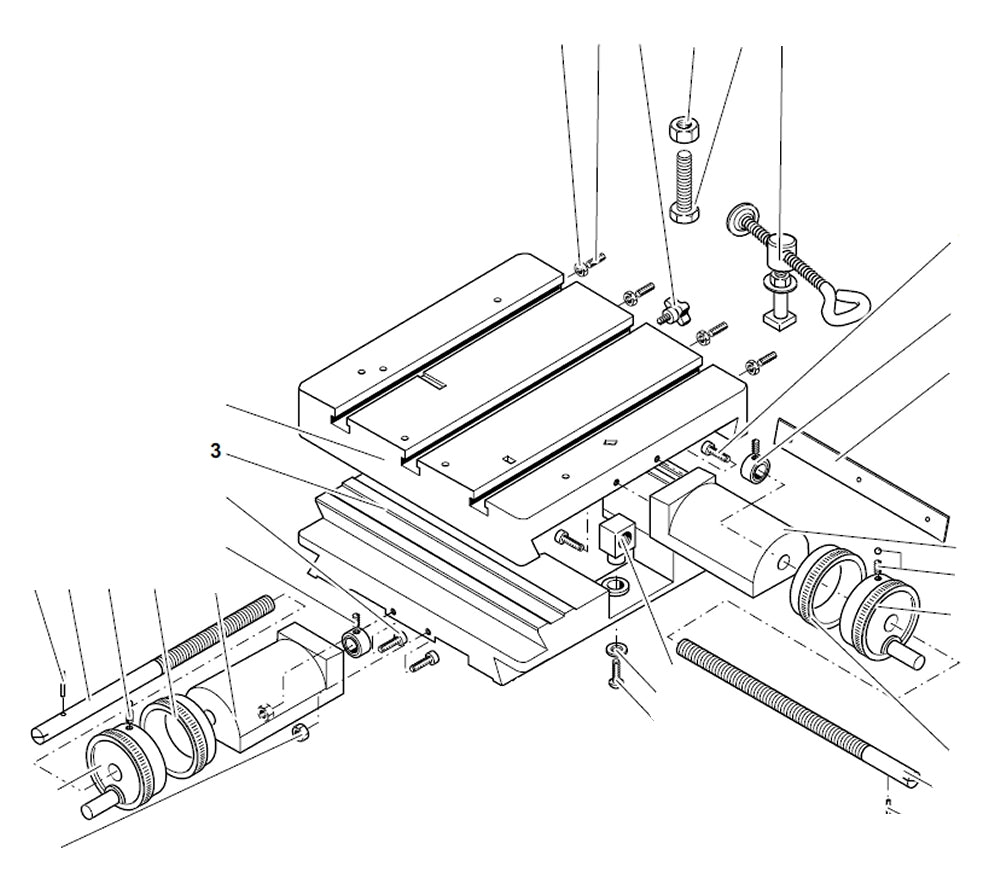 3