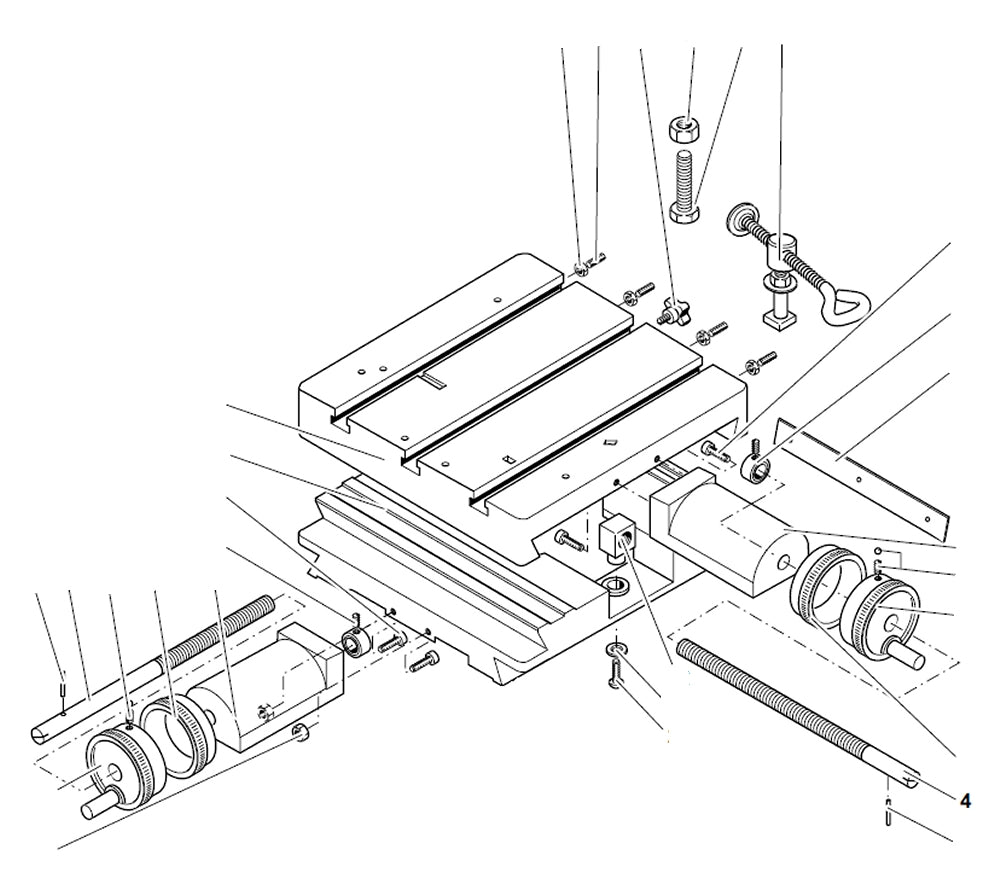 4