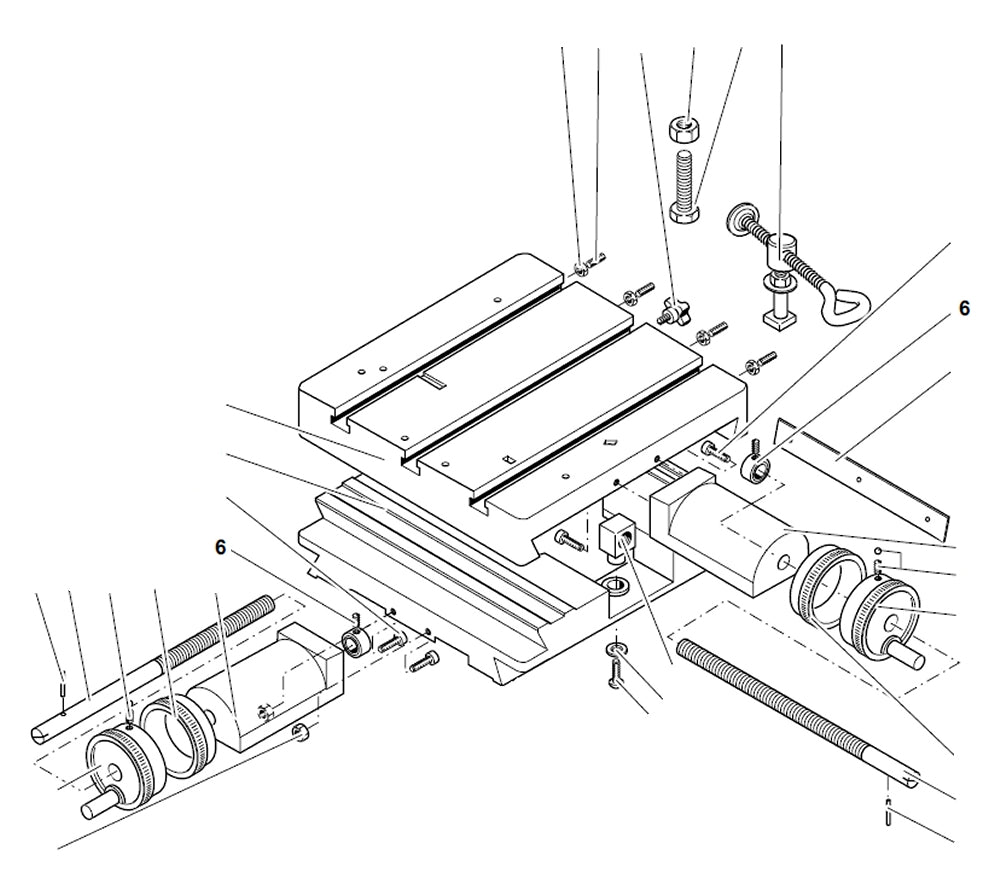 6

6