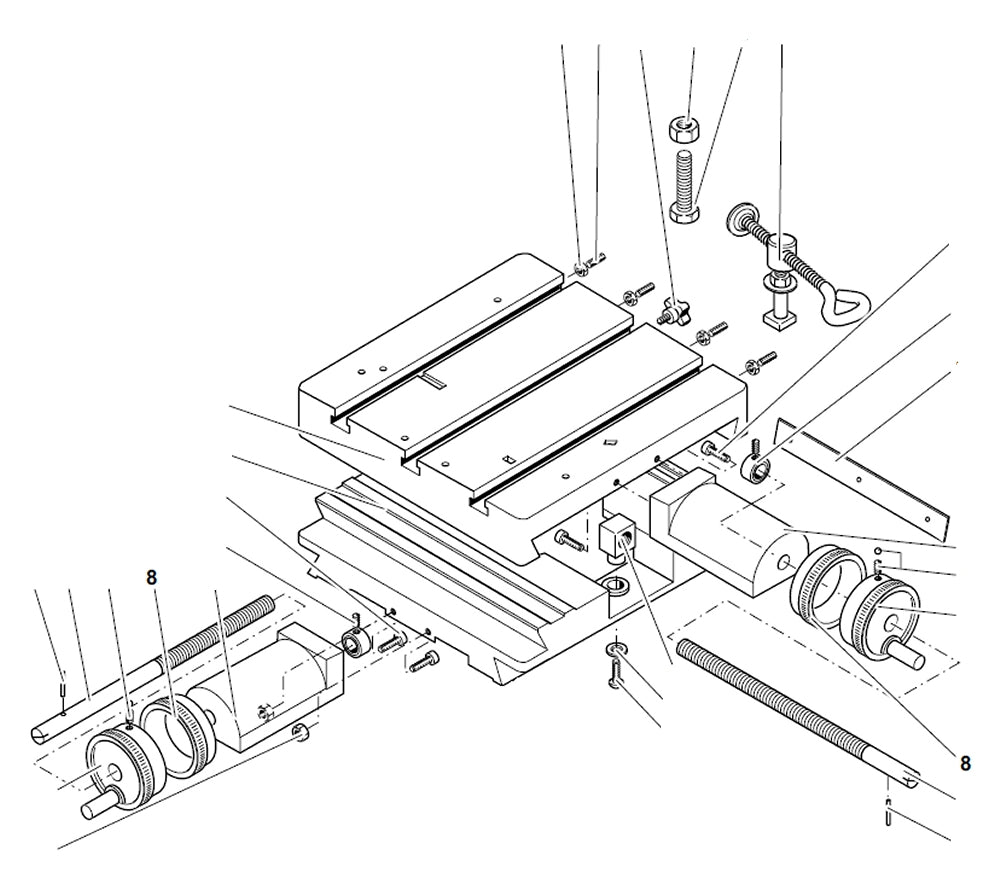 8

8