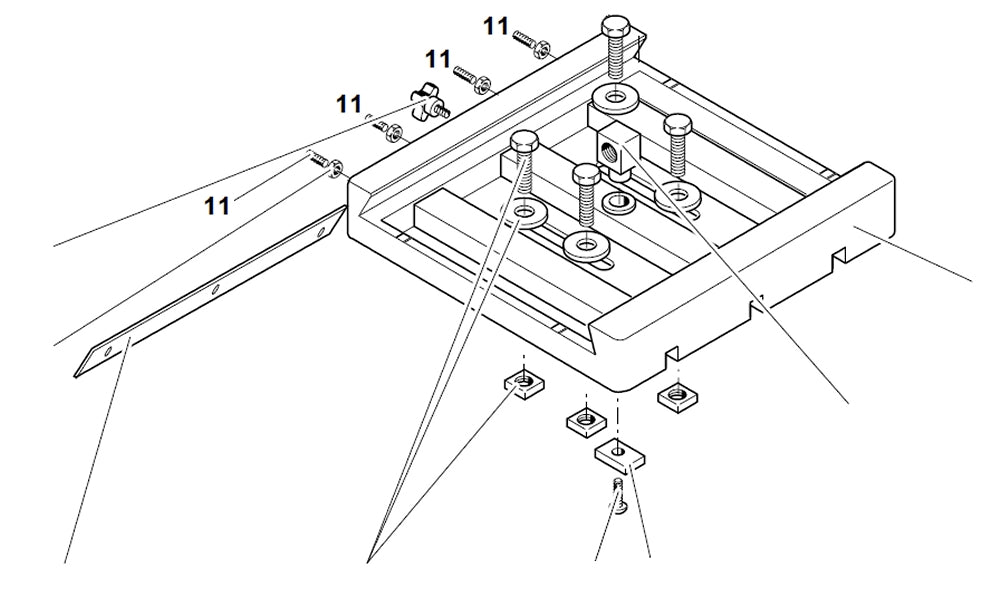 11
11
11
11