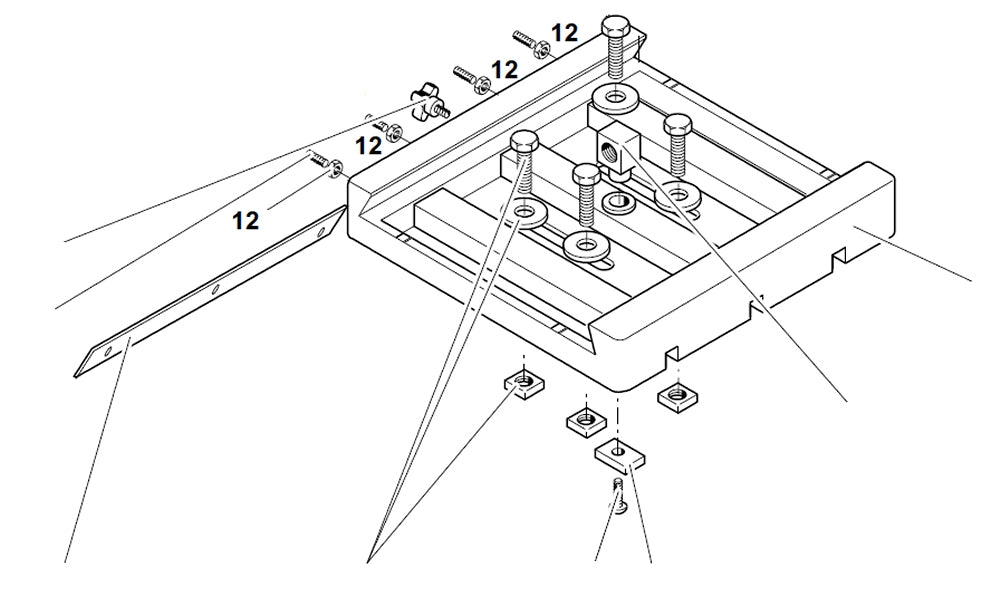 12
12
12
12