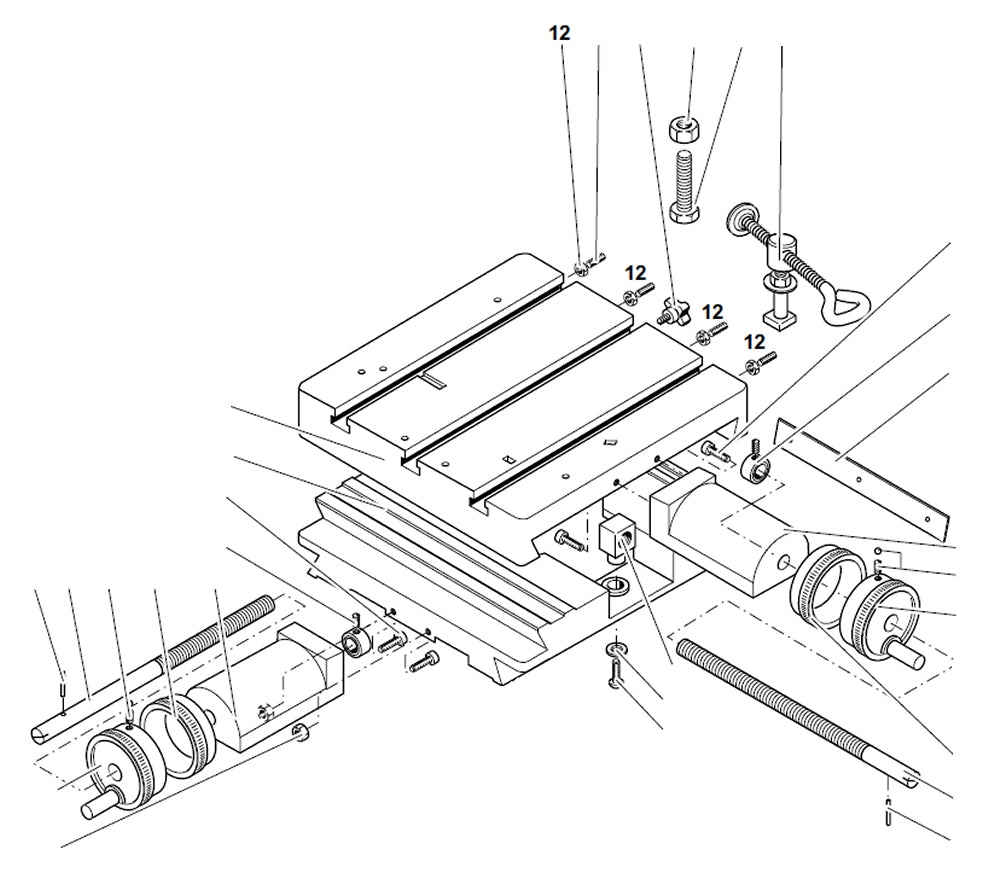 12

12

12

12