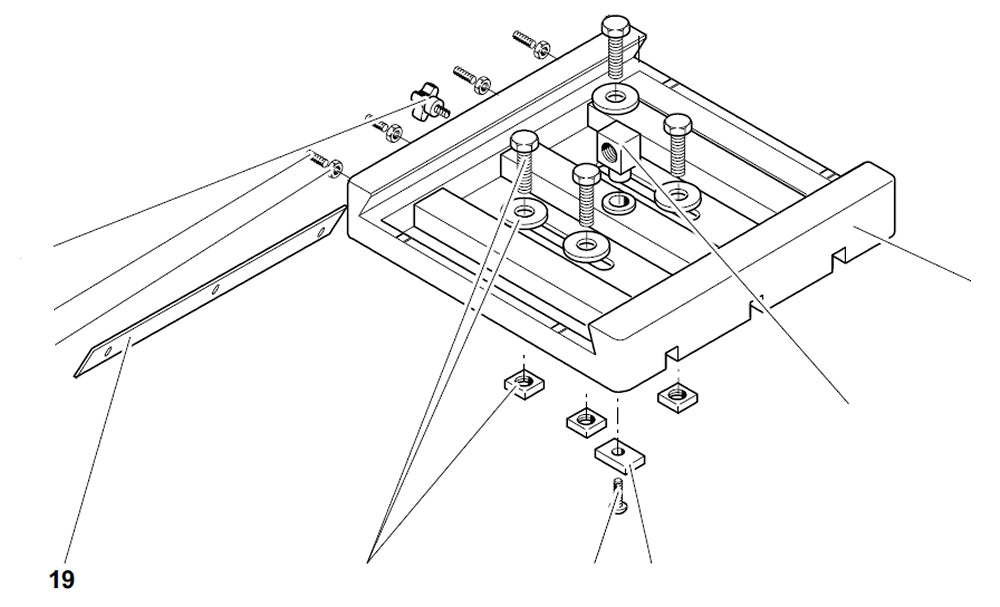 19