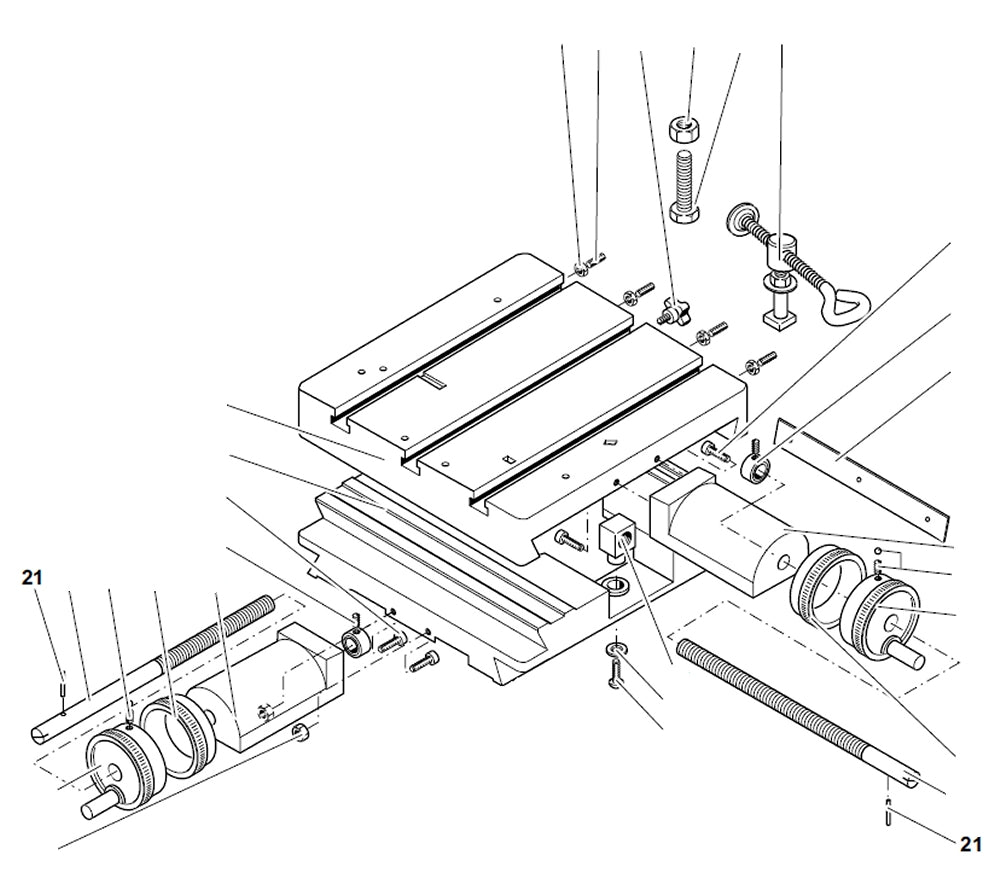 21

21