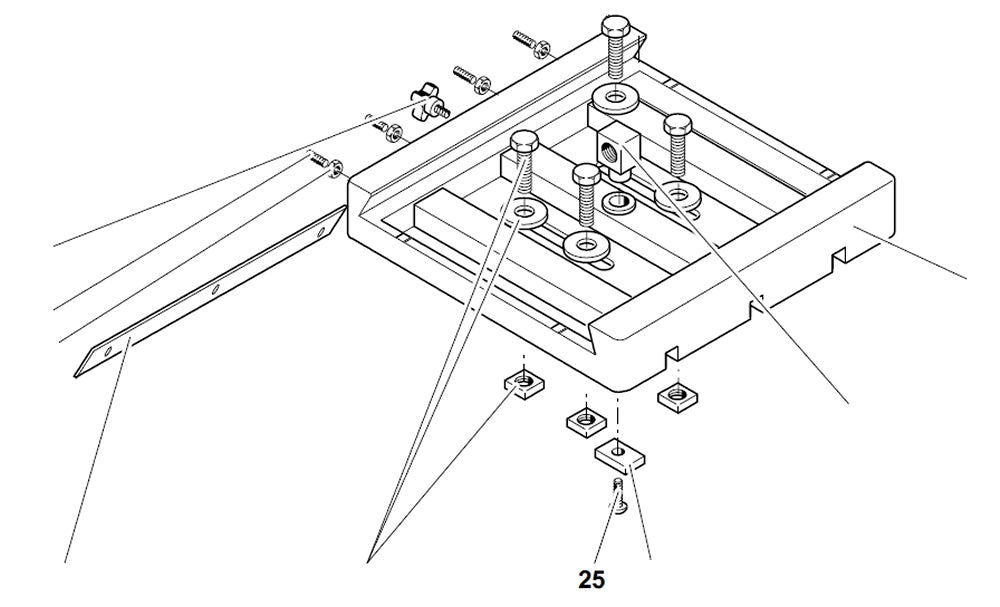 25