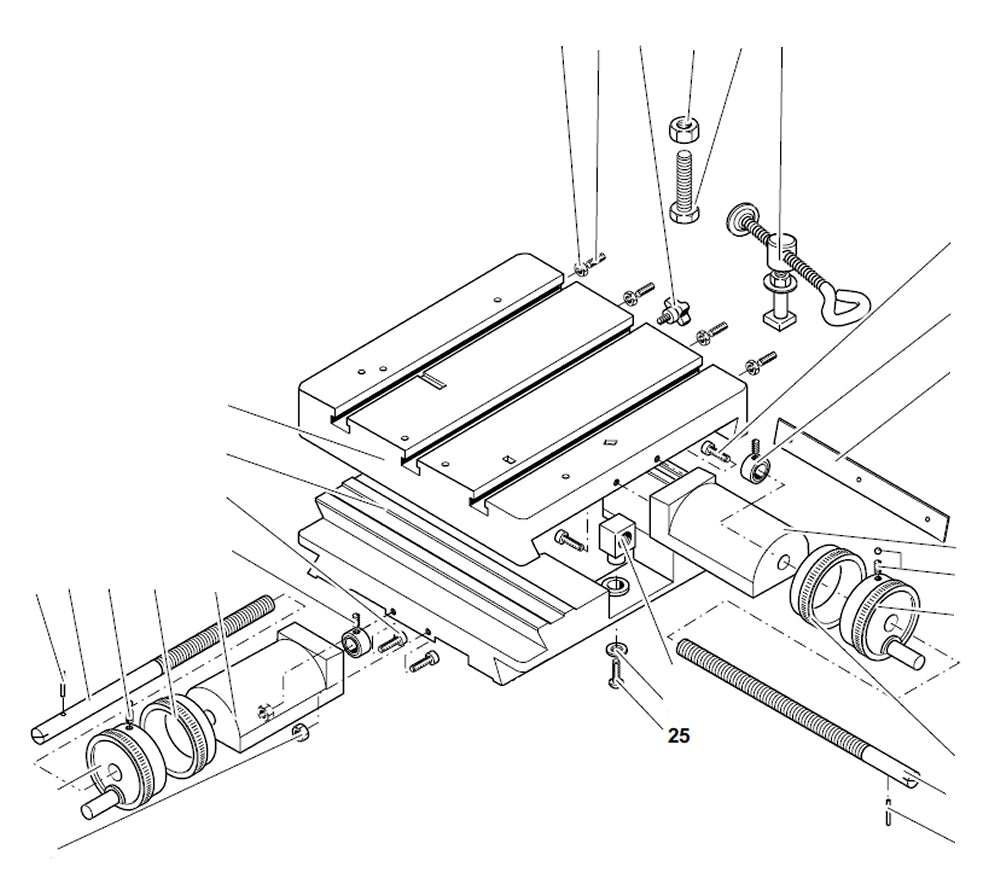 25