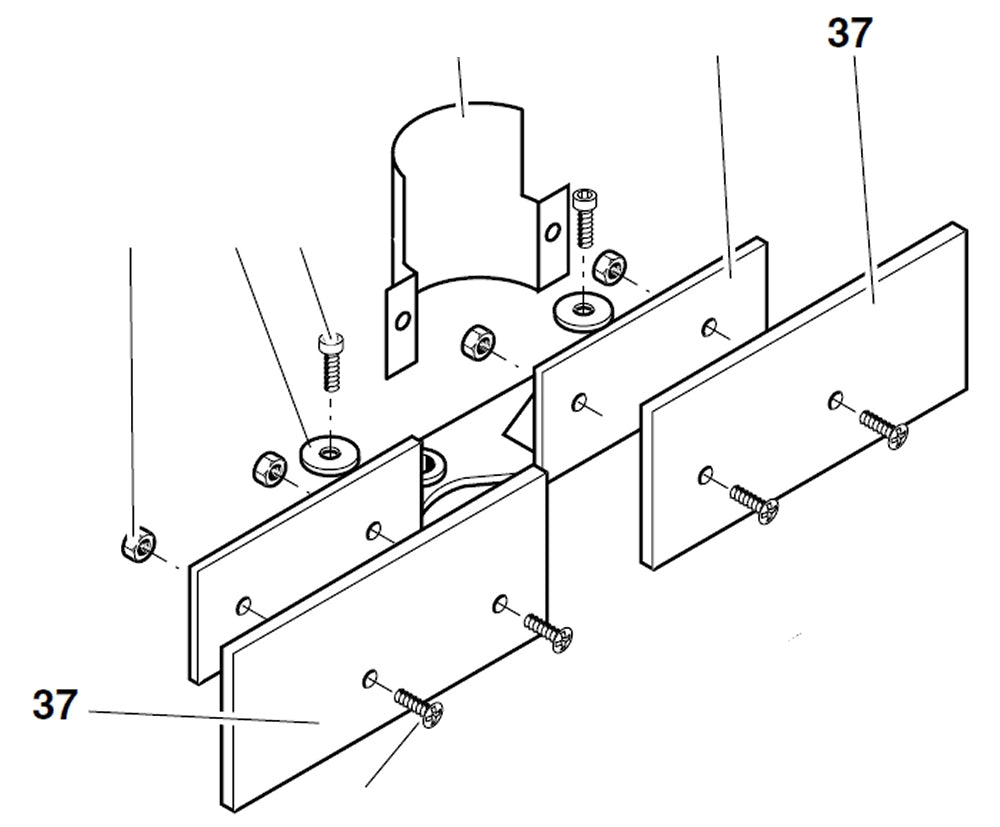 37

37