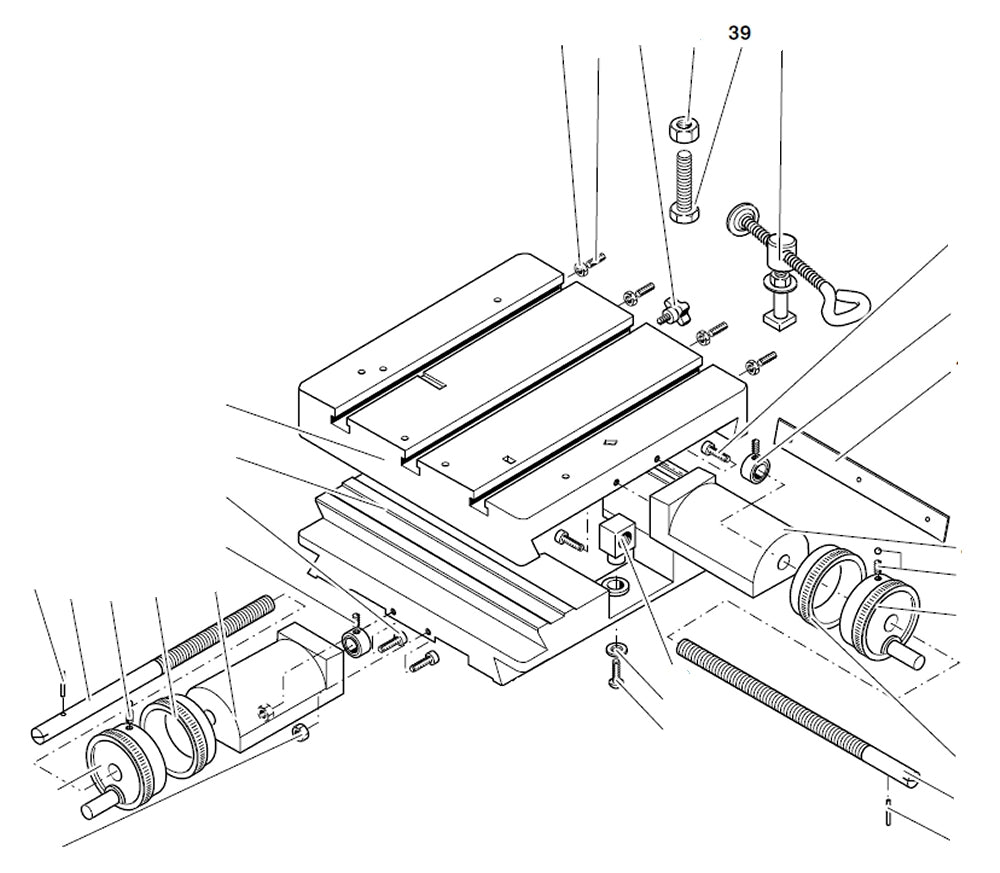 39