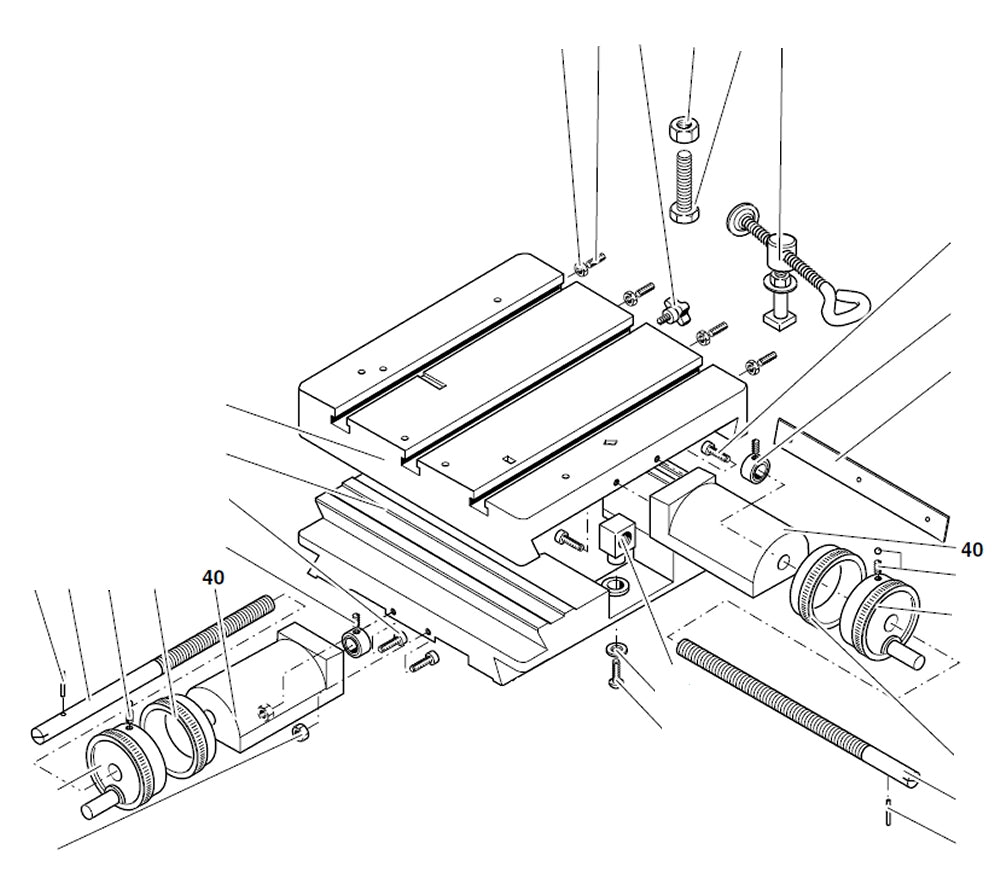 40

40