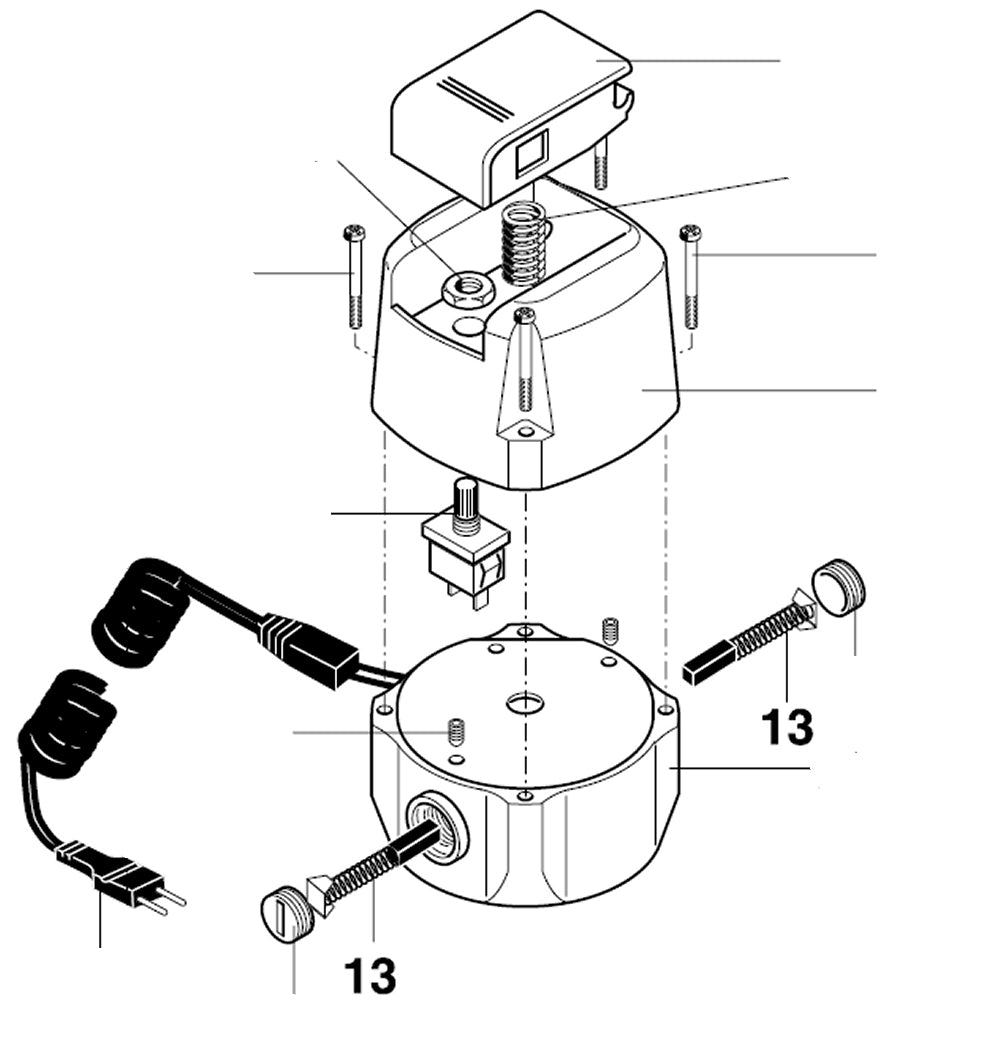 13

13