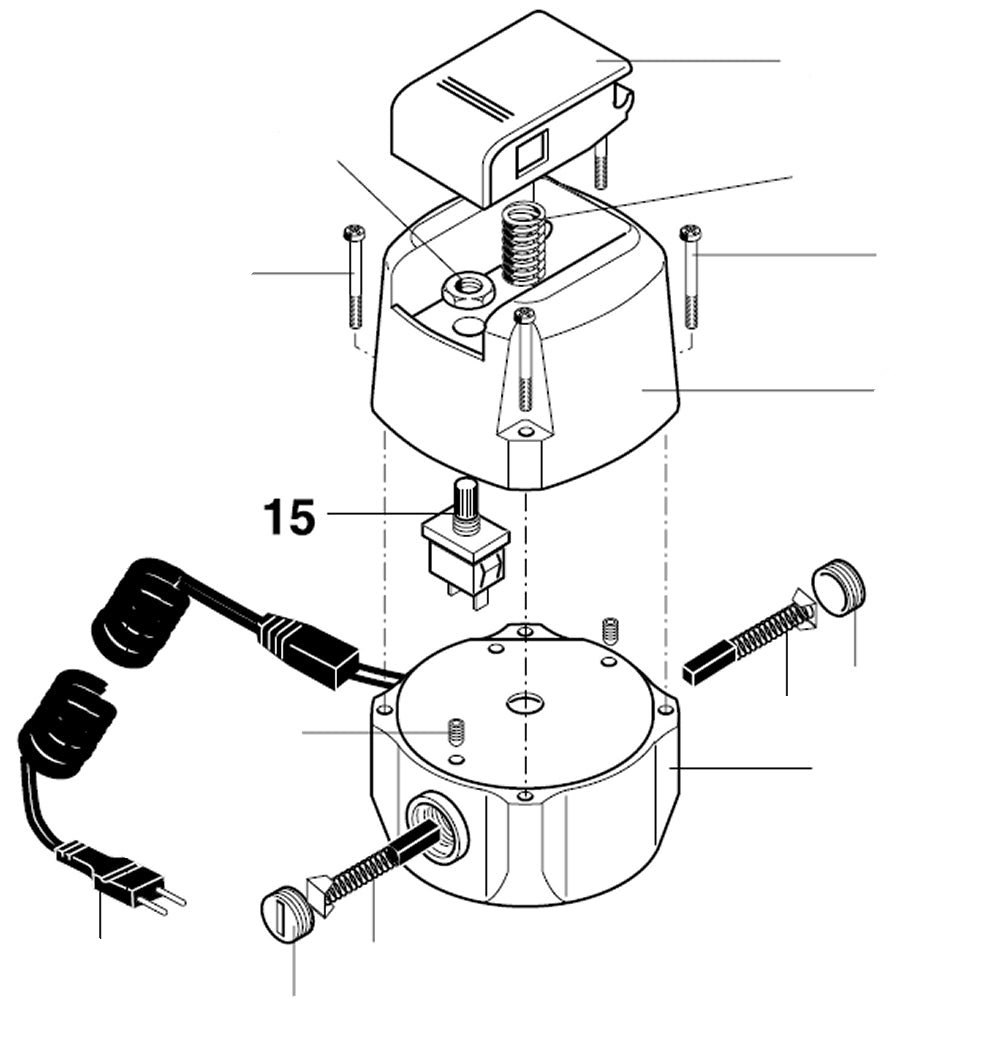 15