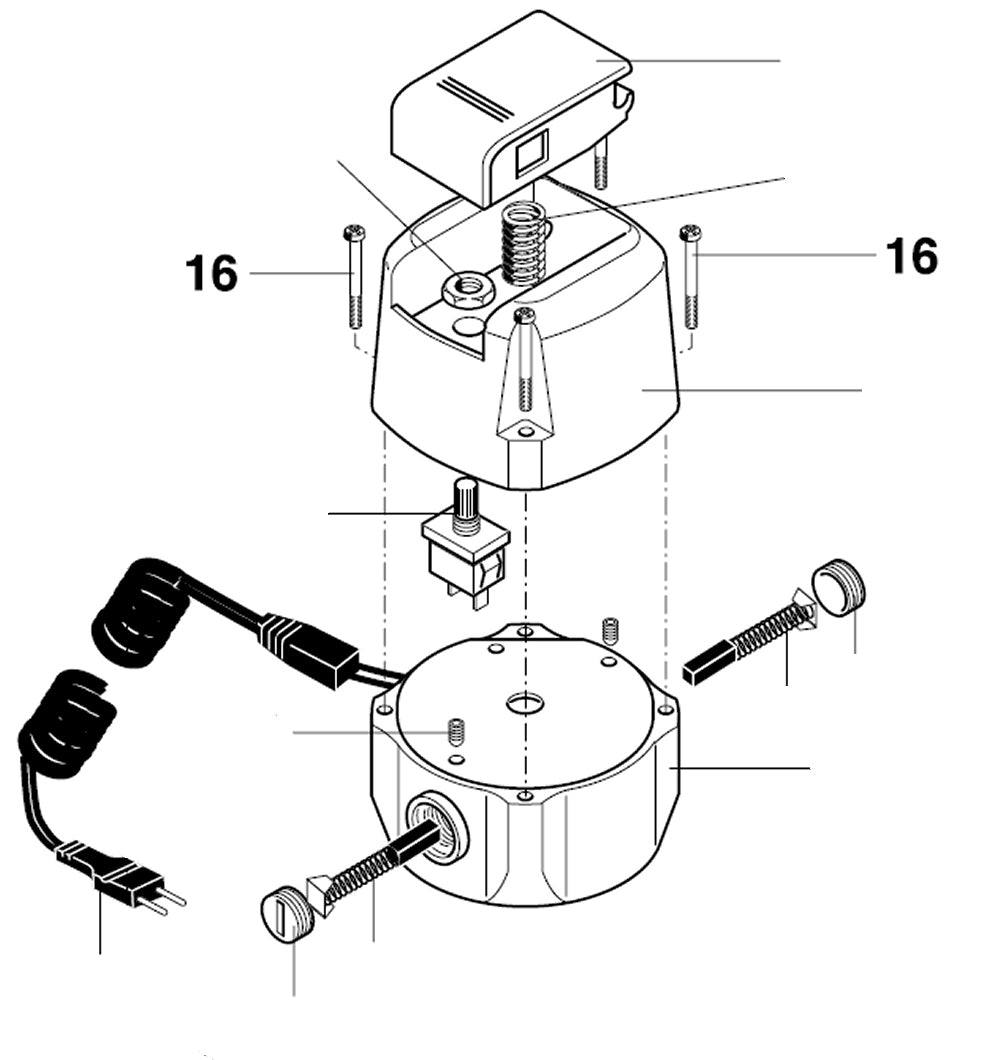 16

16