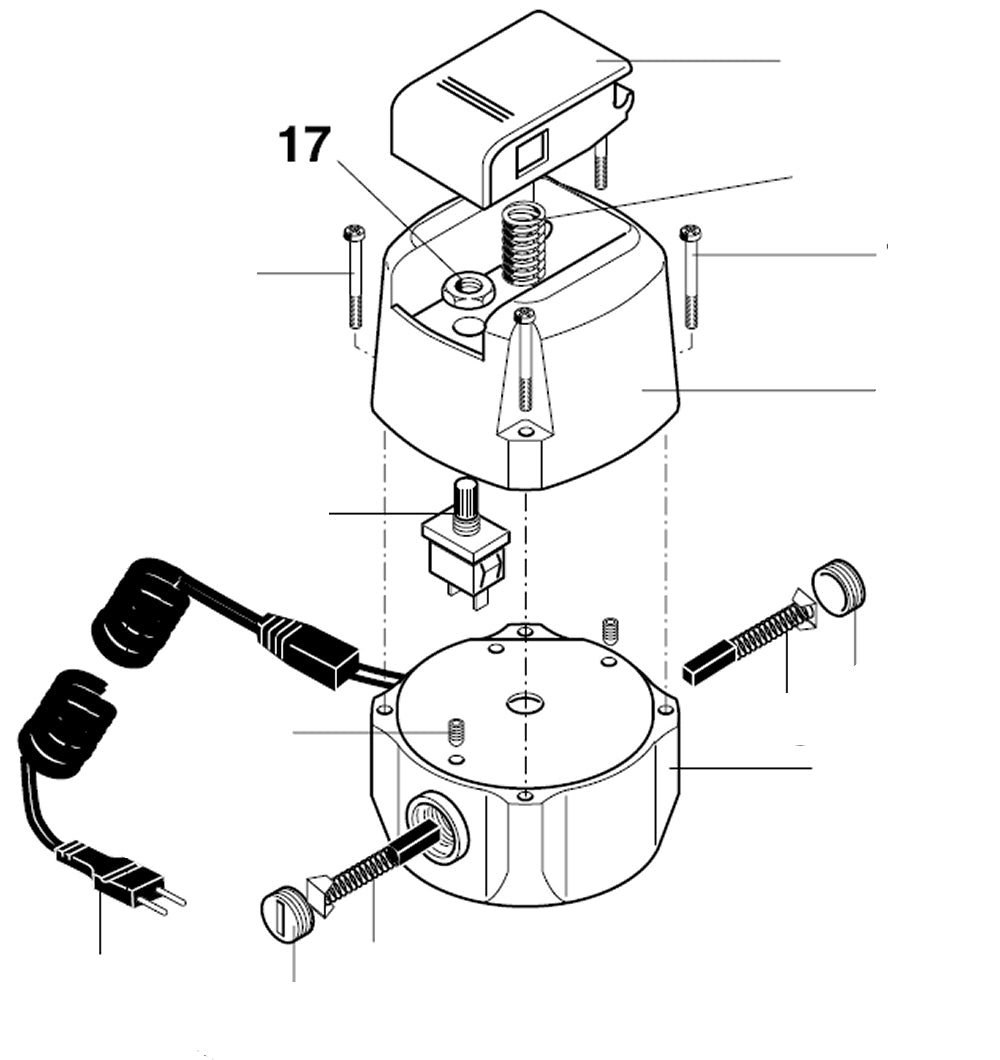 17