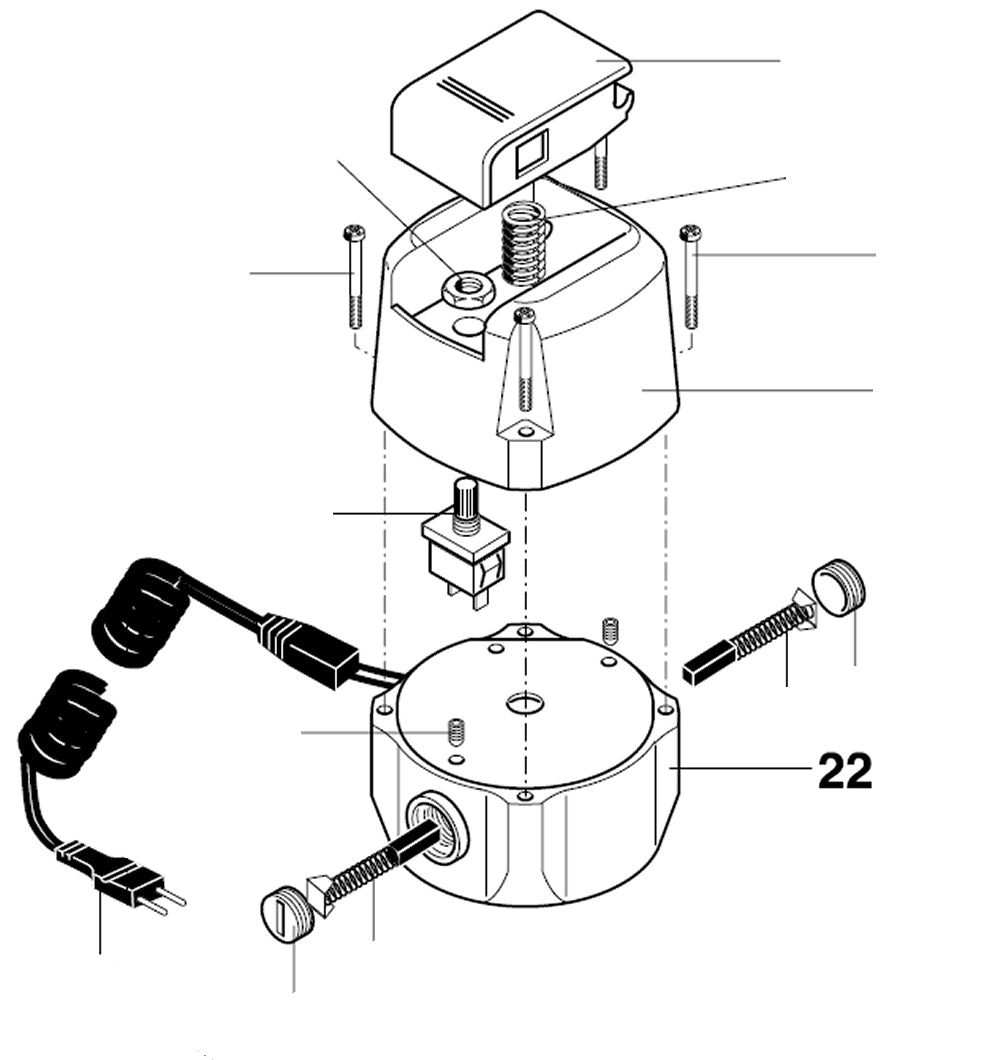 22