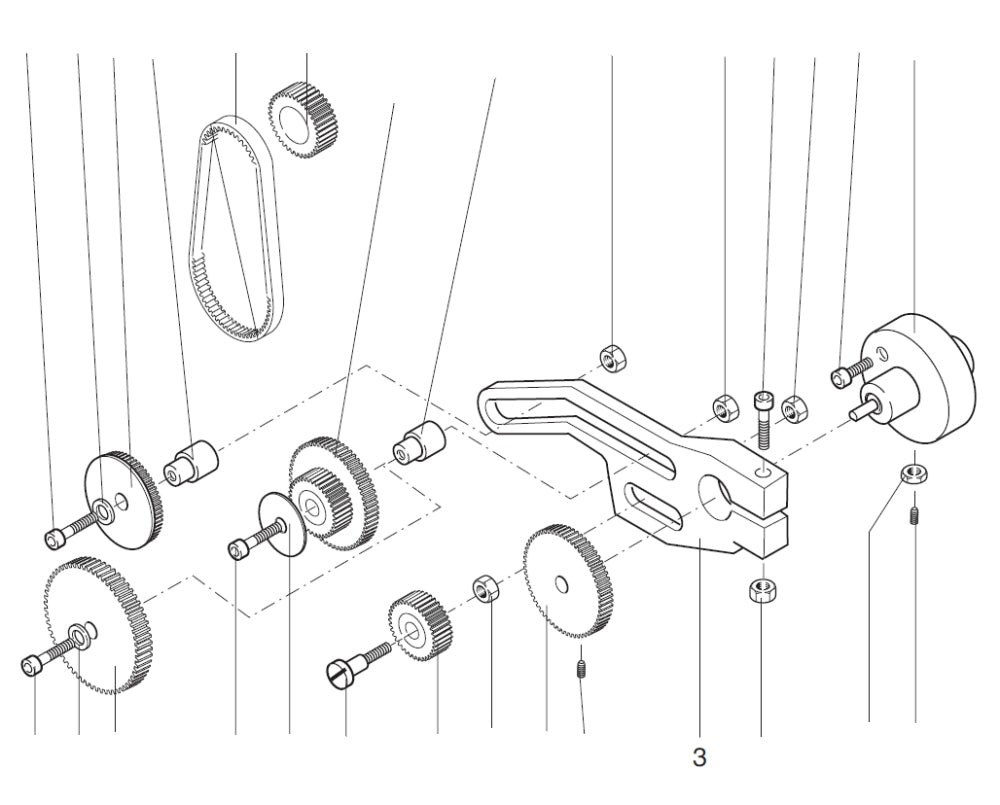 3