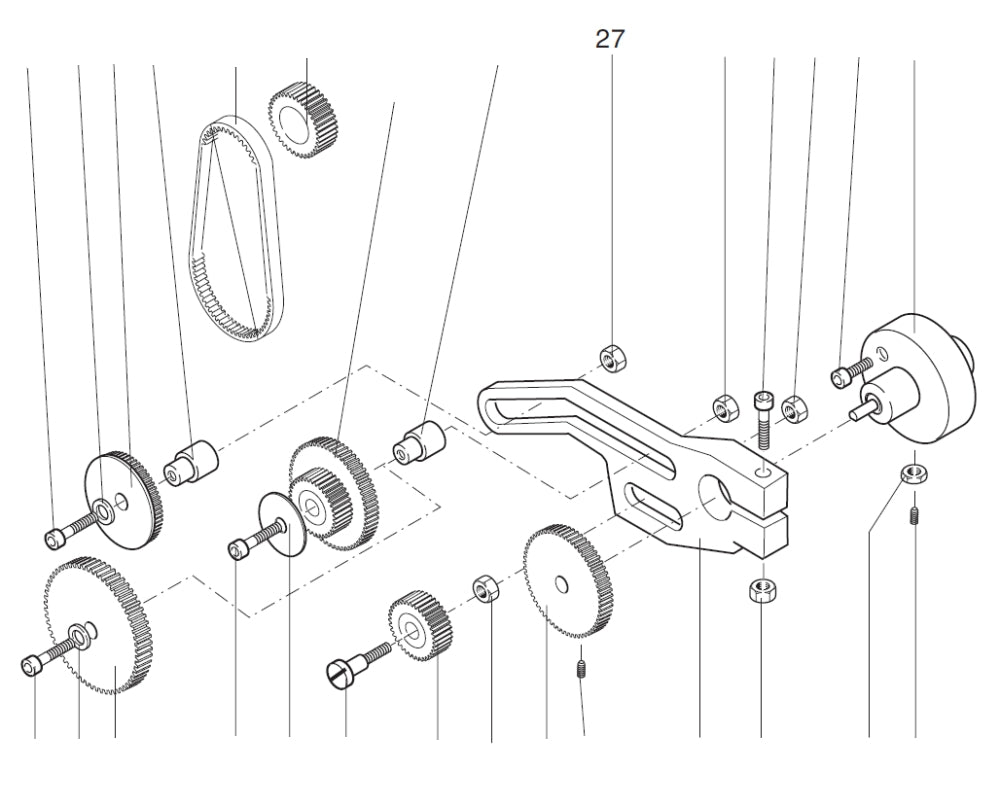 27