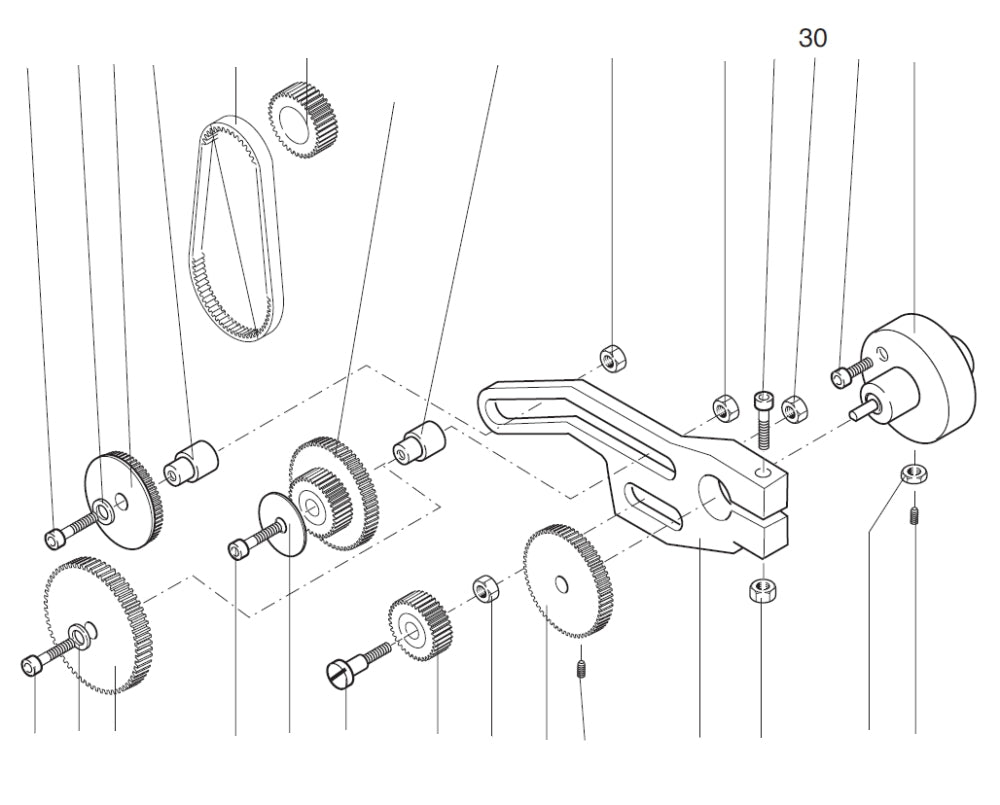 30