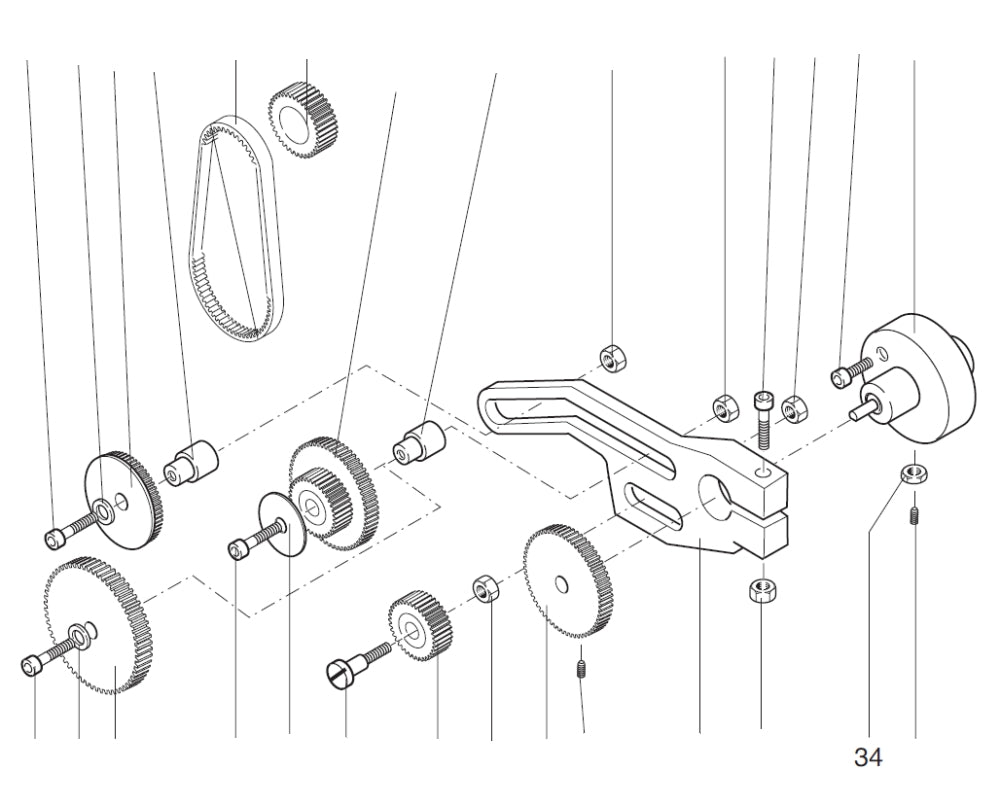 34