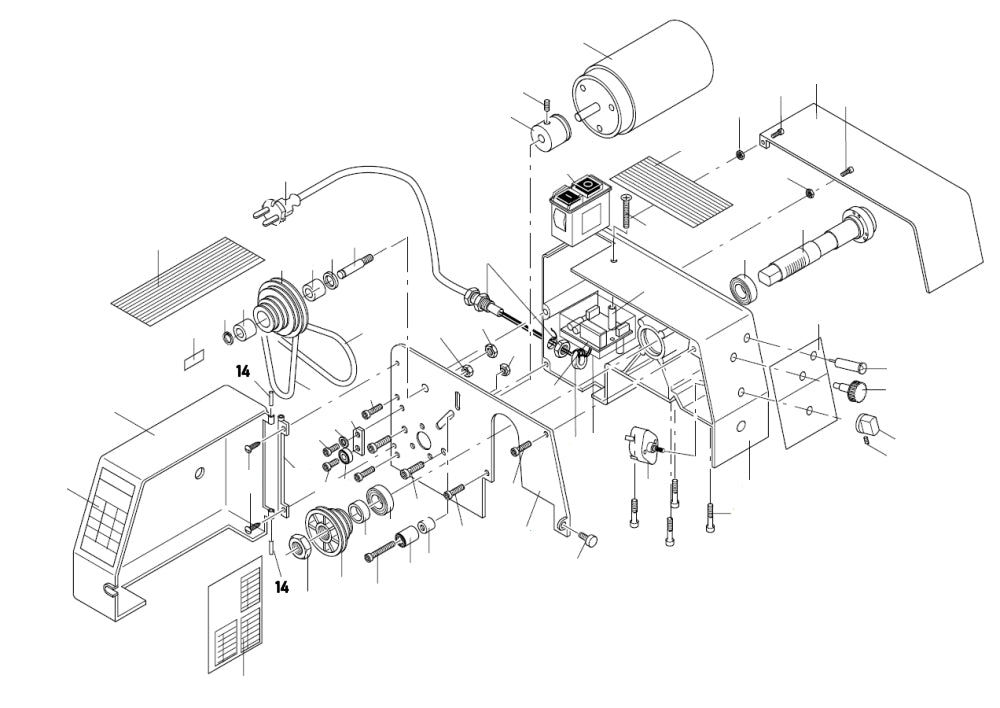 14

14