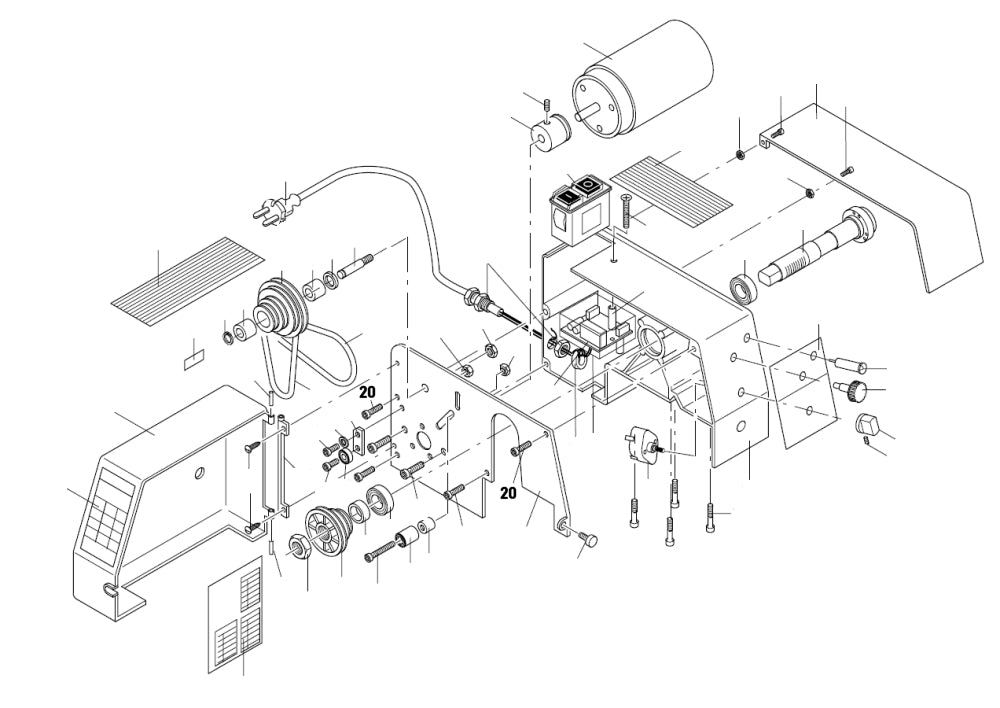 20

20