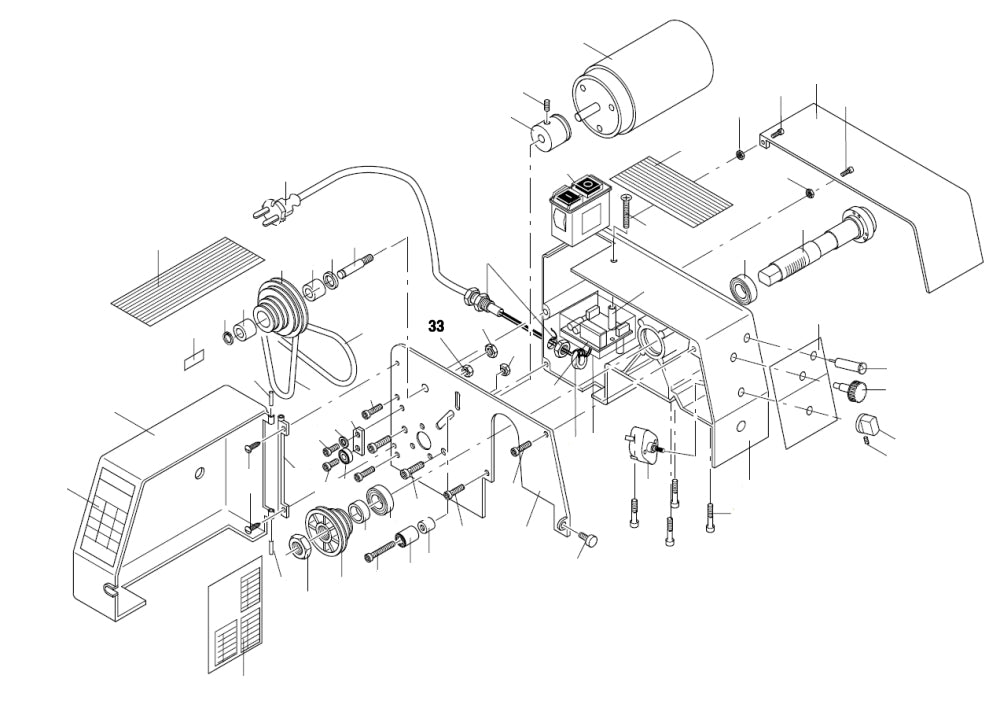 33