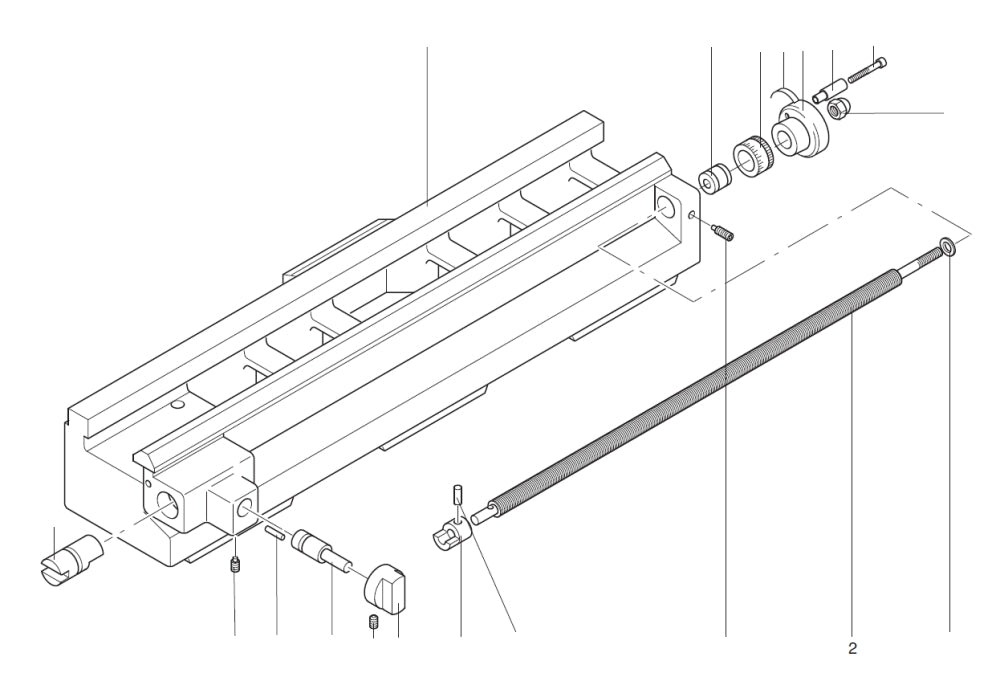 2