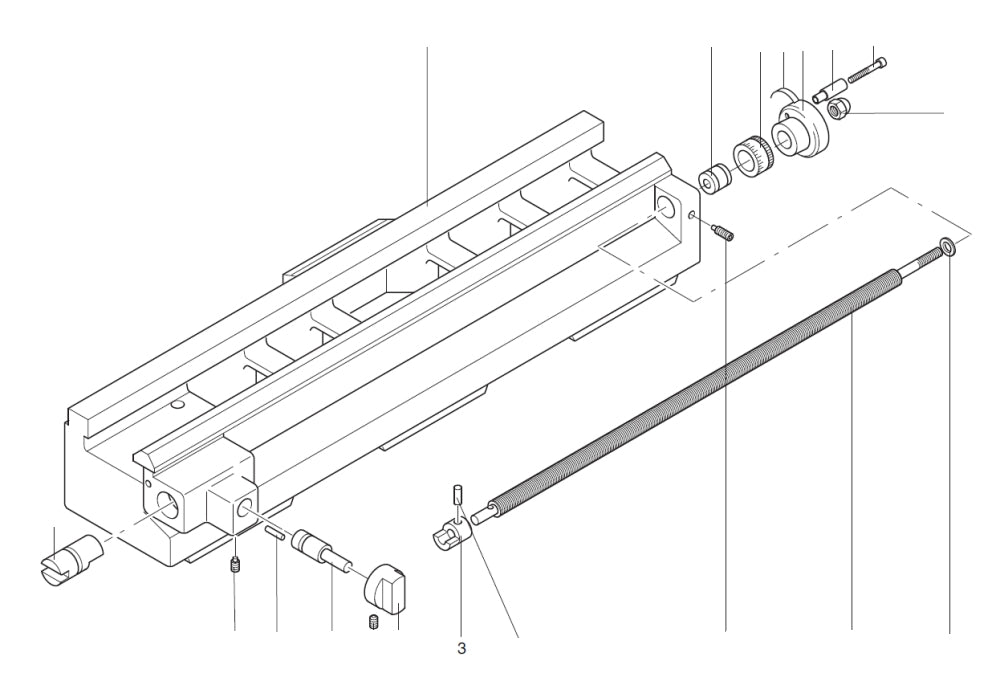 3