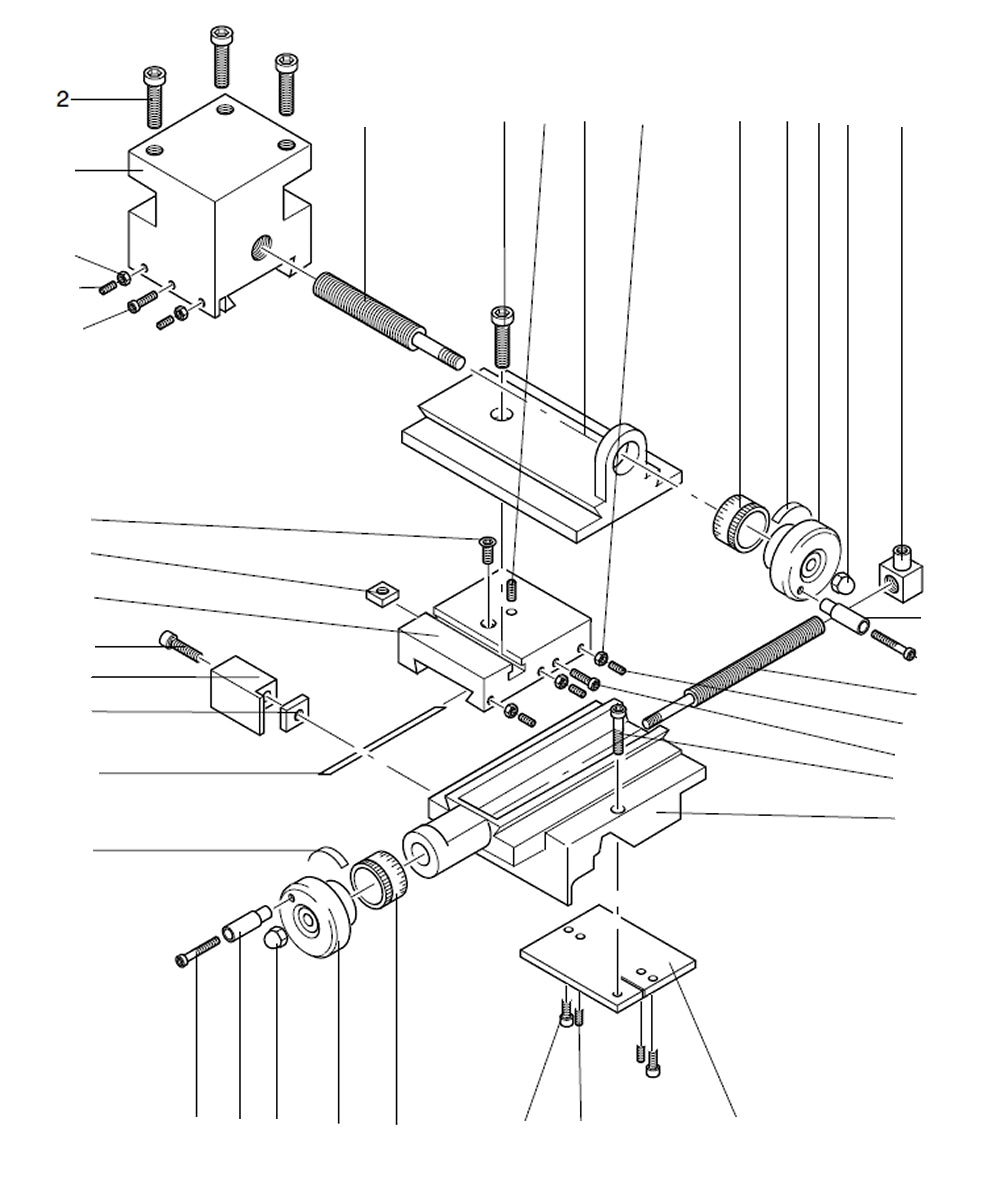 2