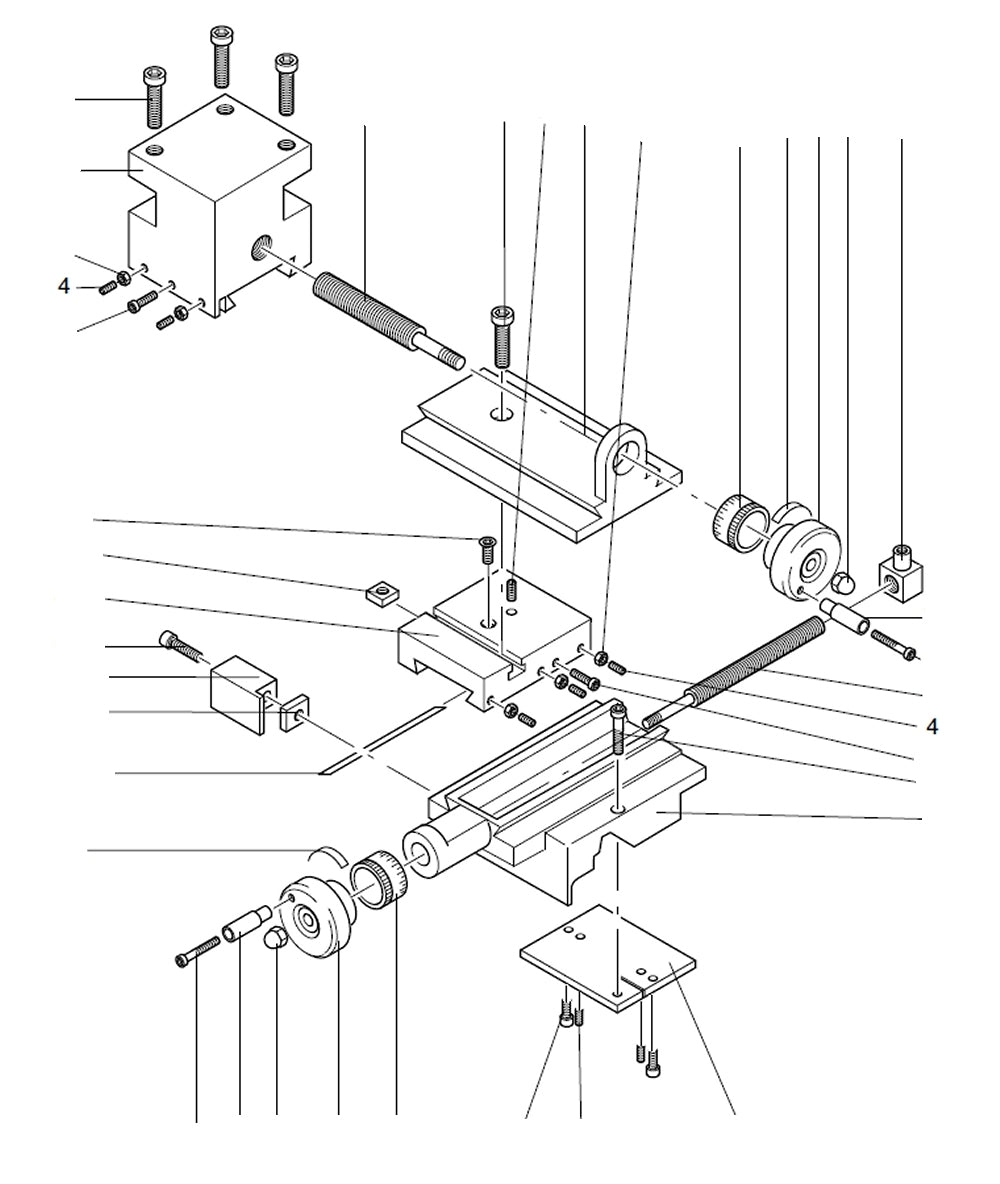 4

4