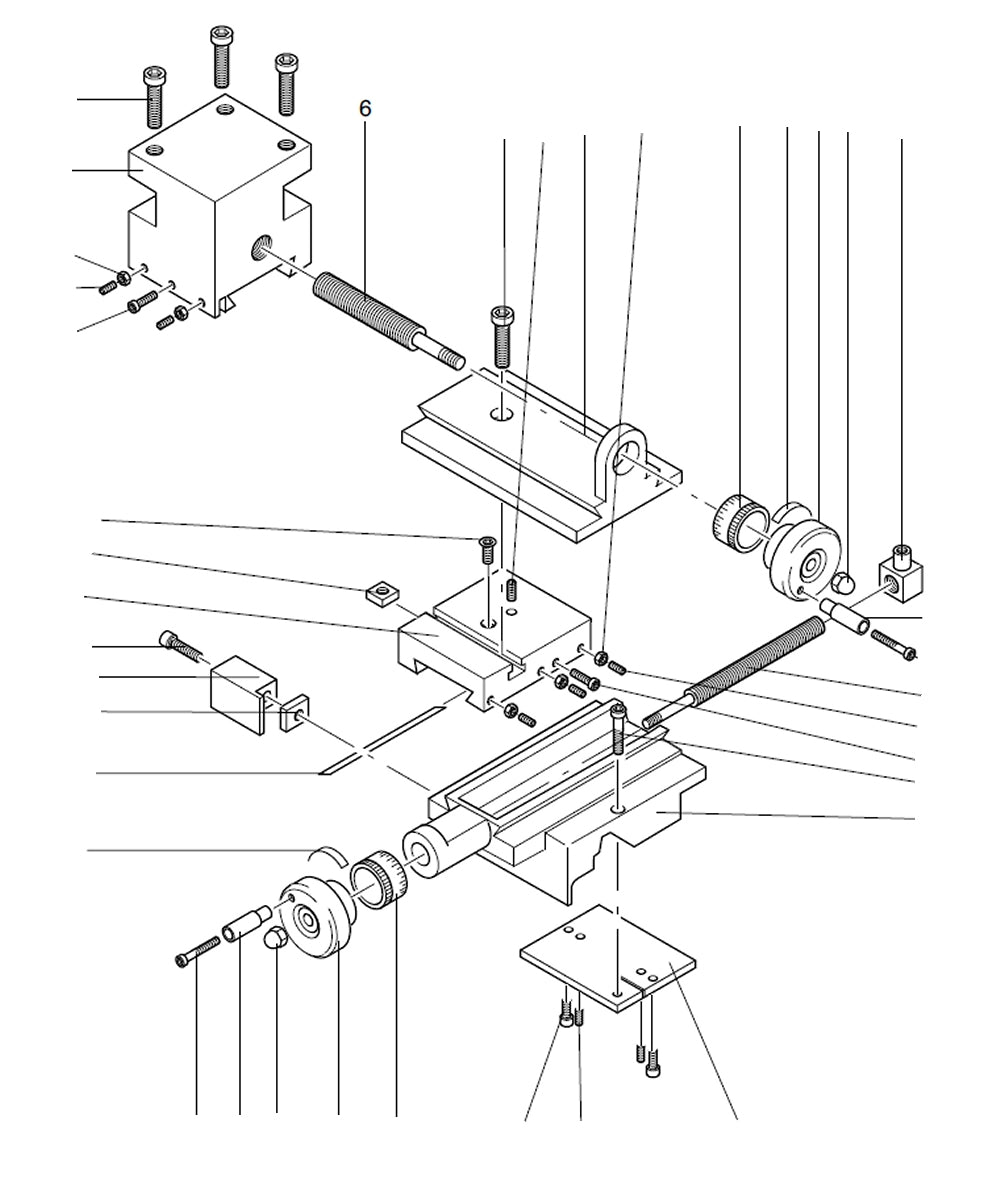 6