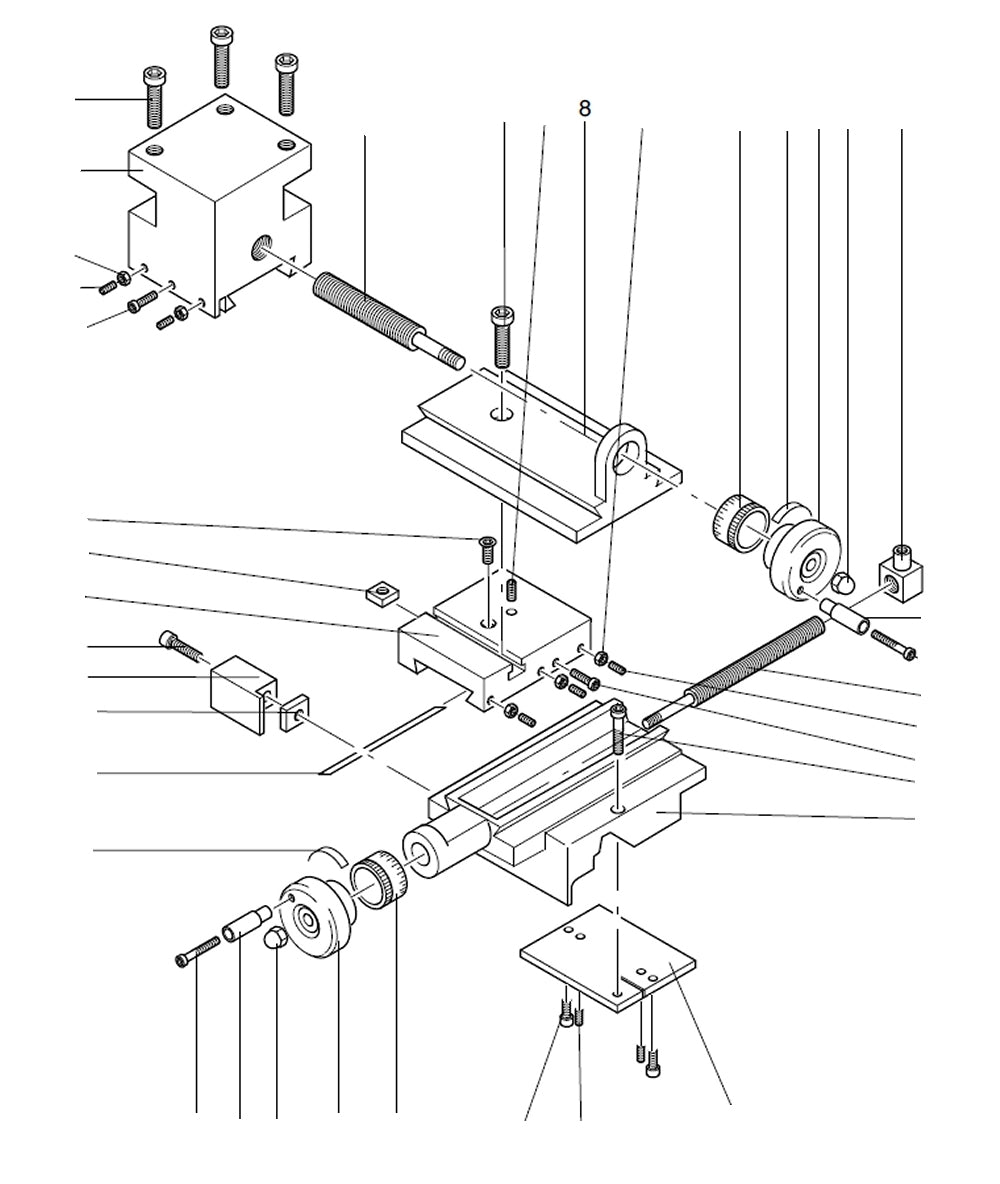 8