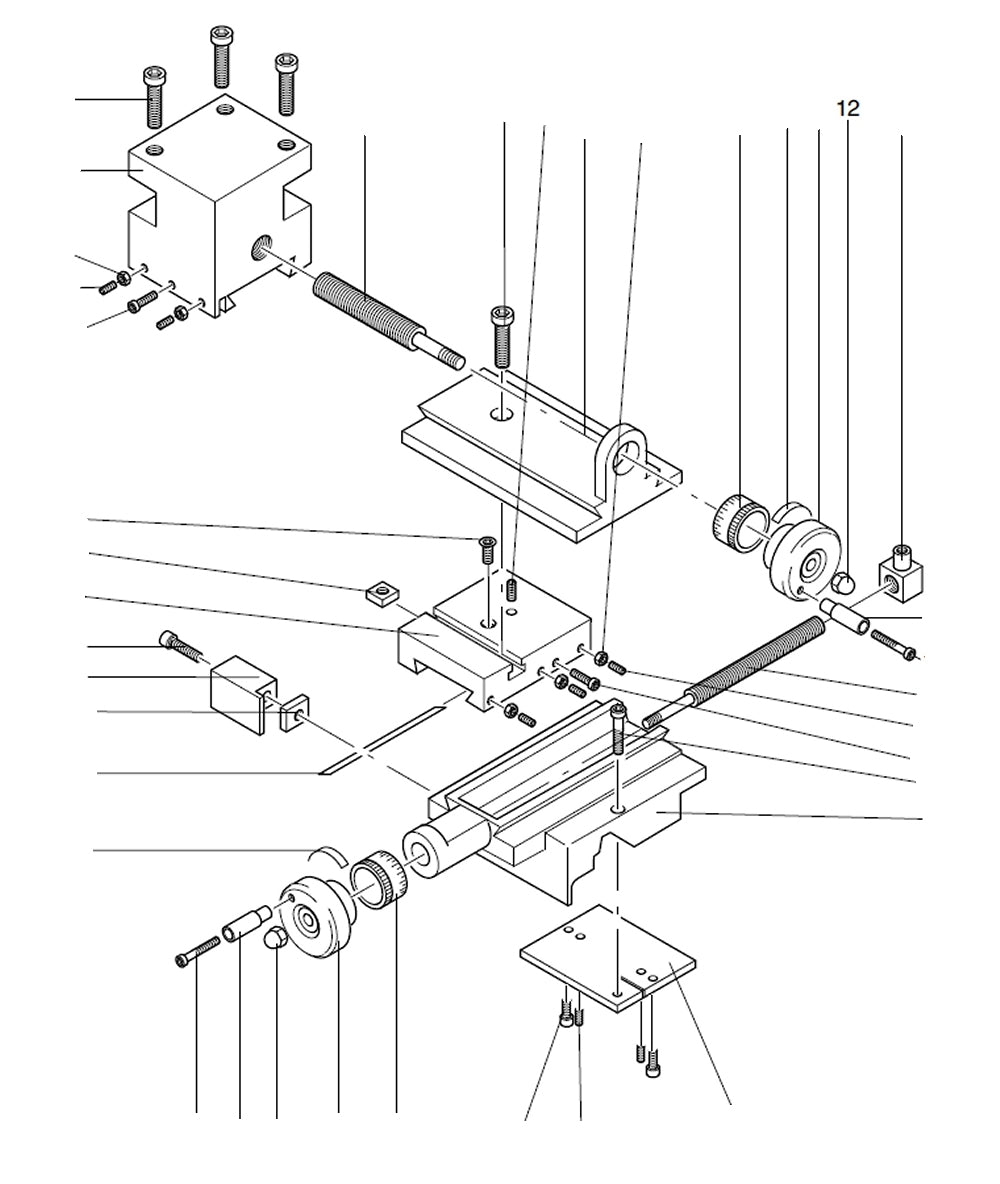 12