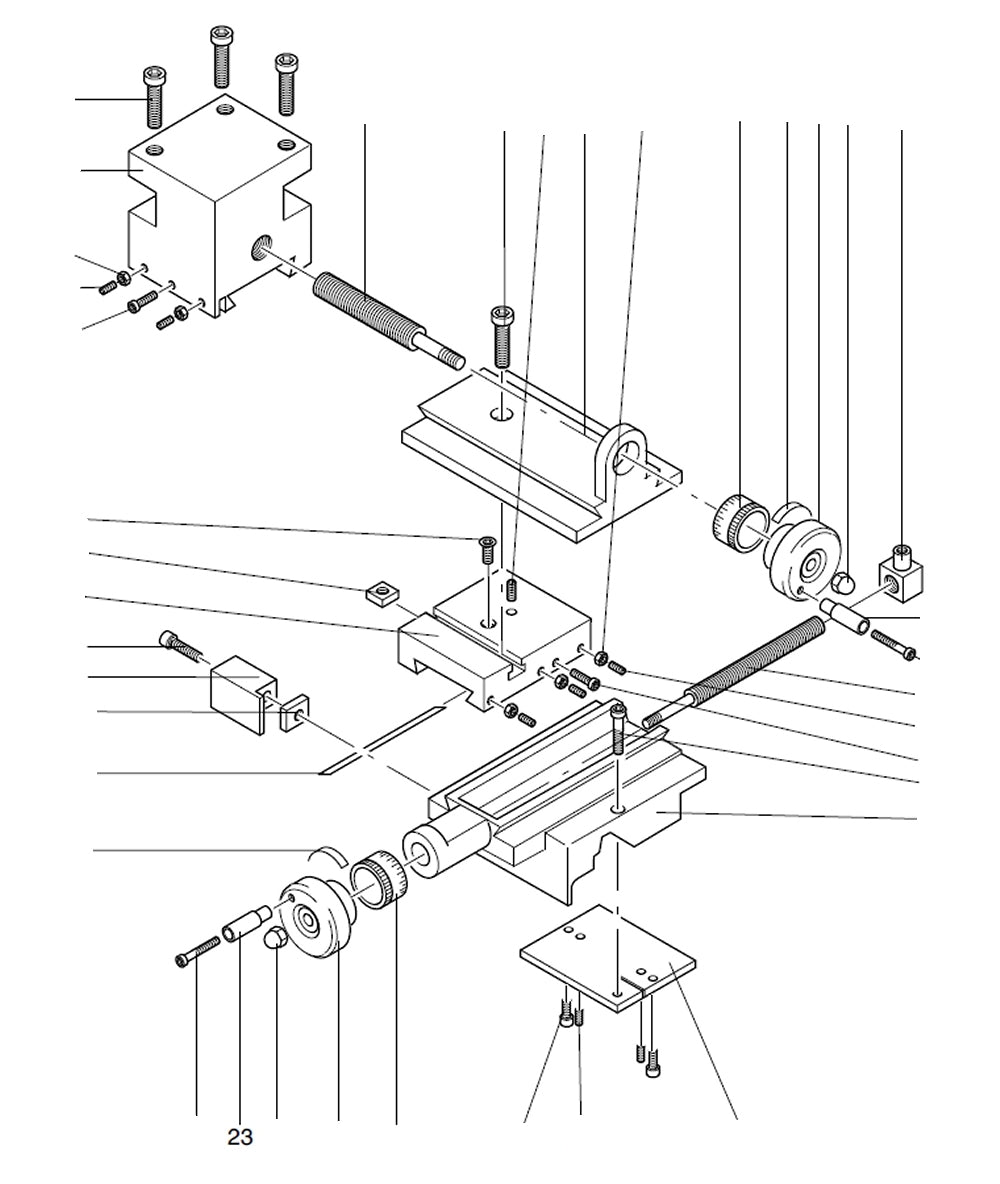 23