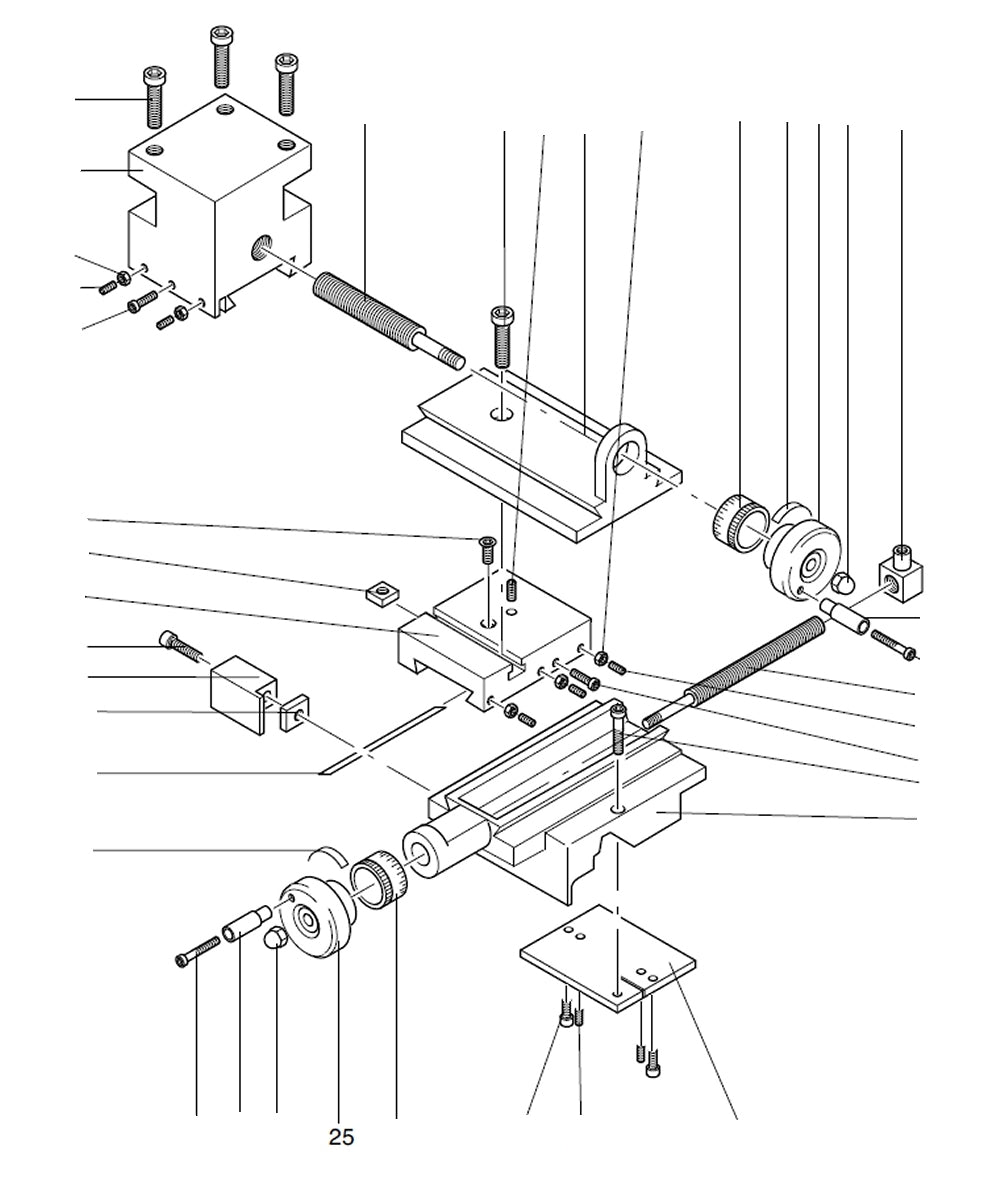 25