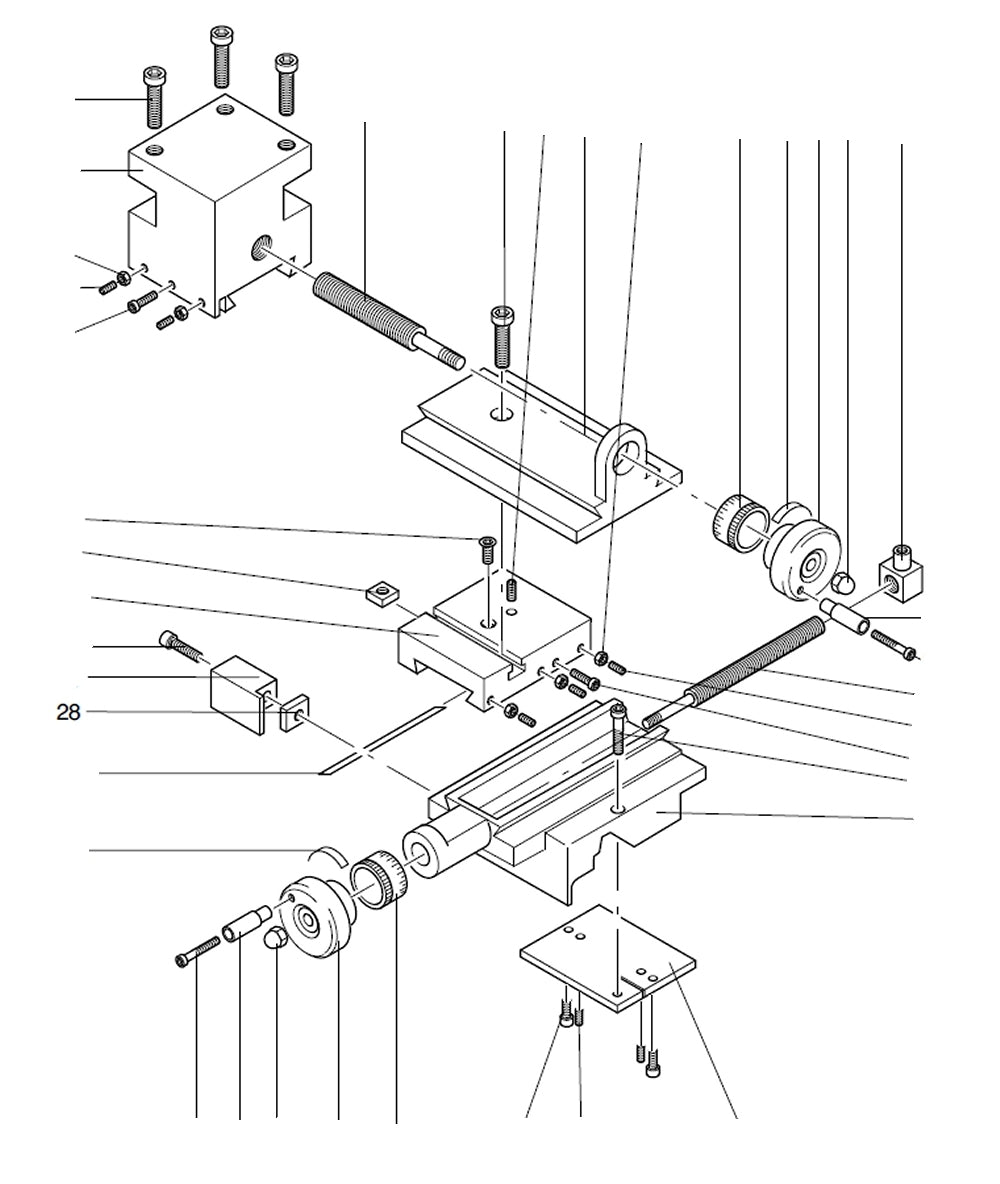 28