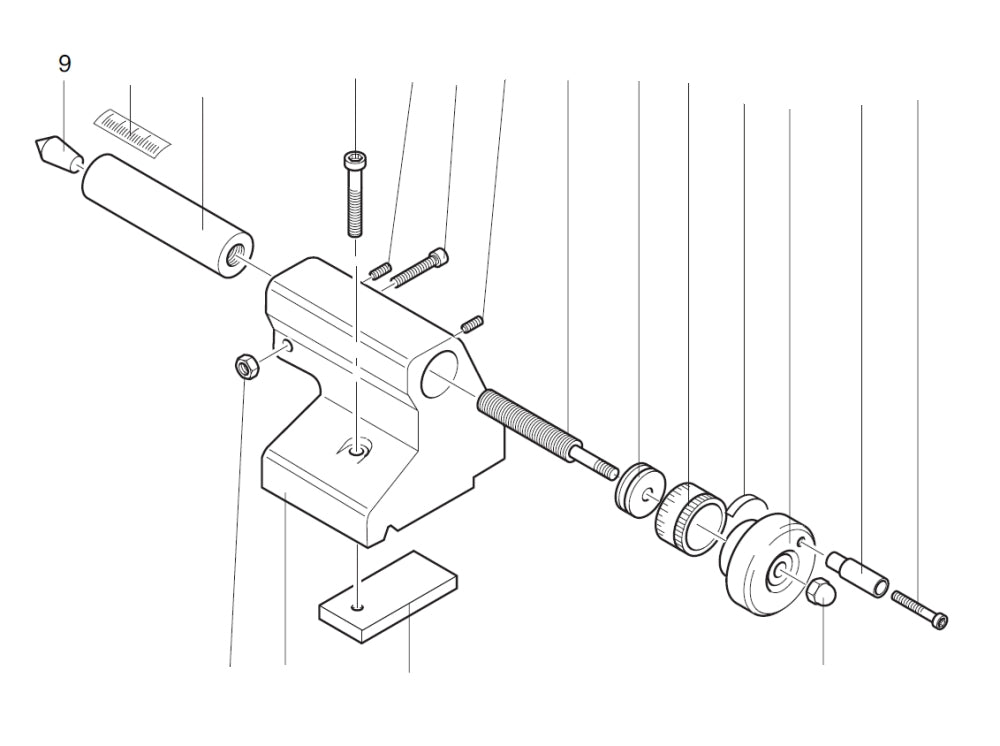 9