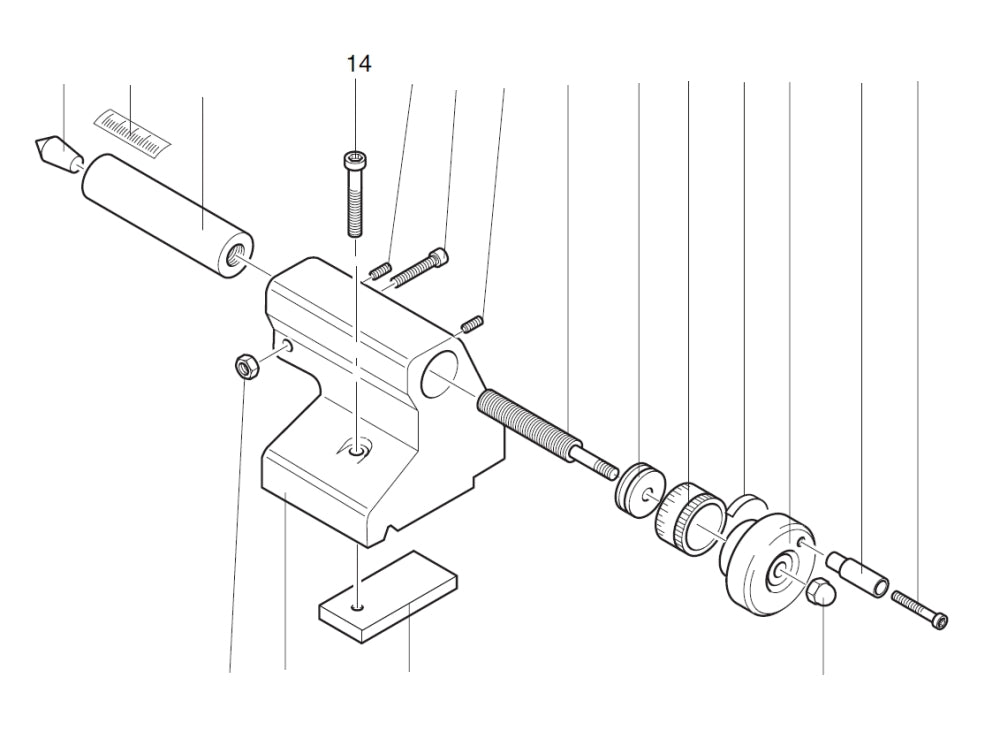 14