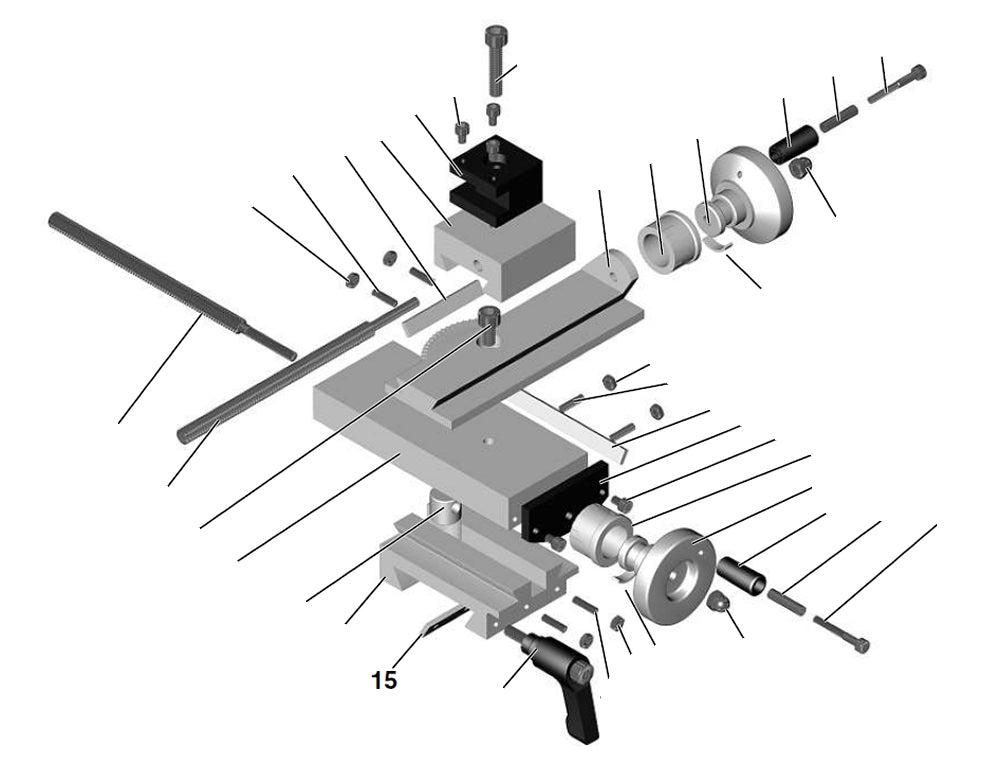 15