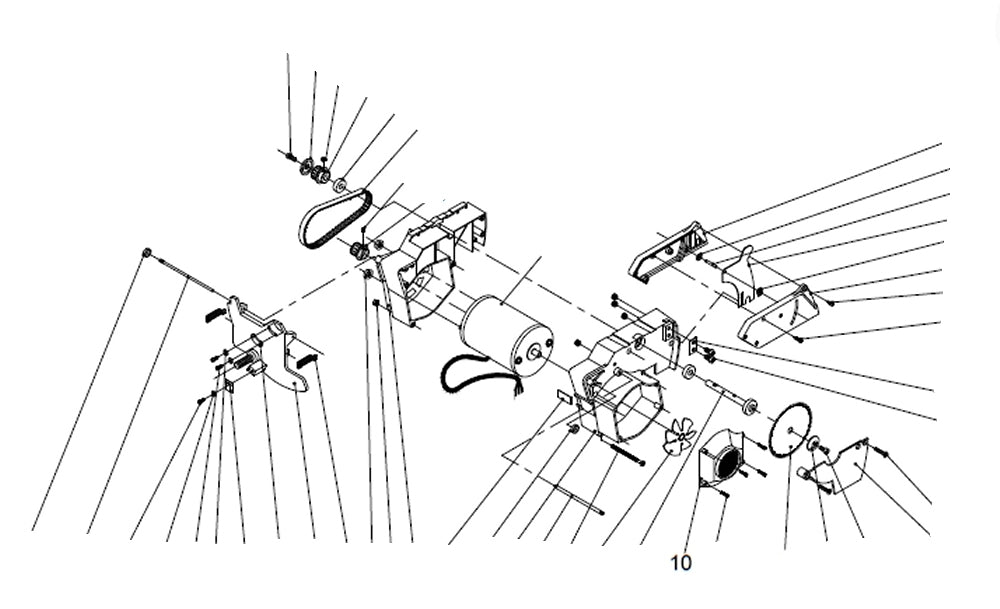 10