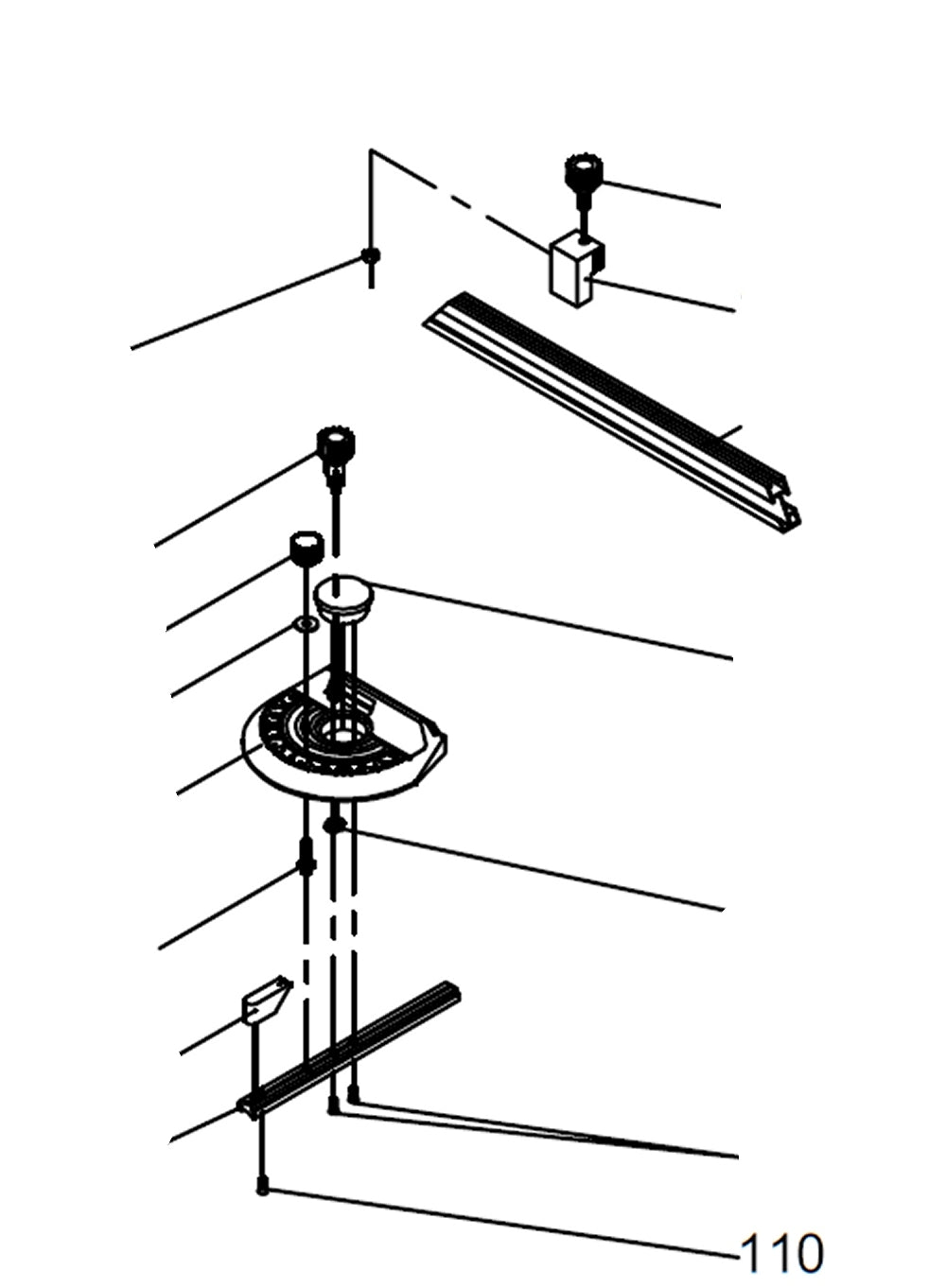 110