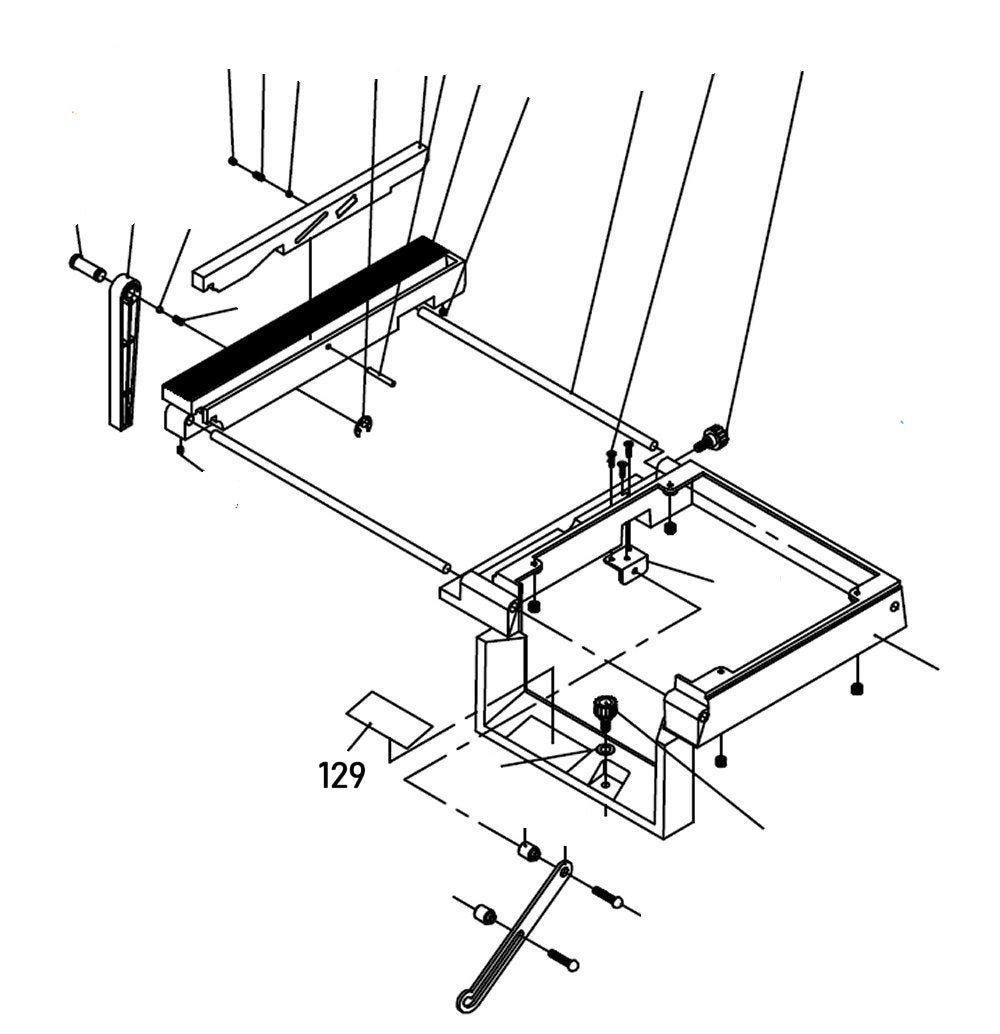 129