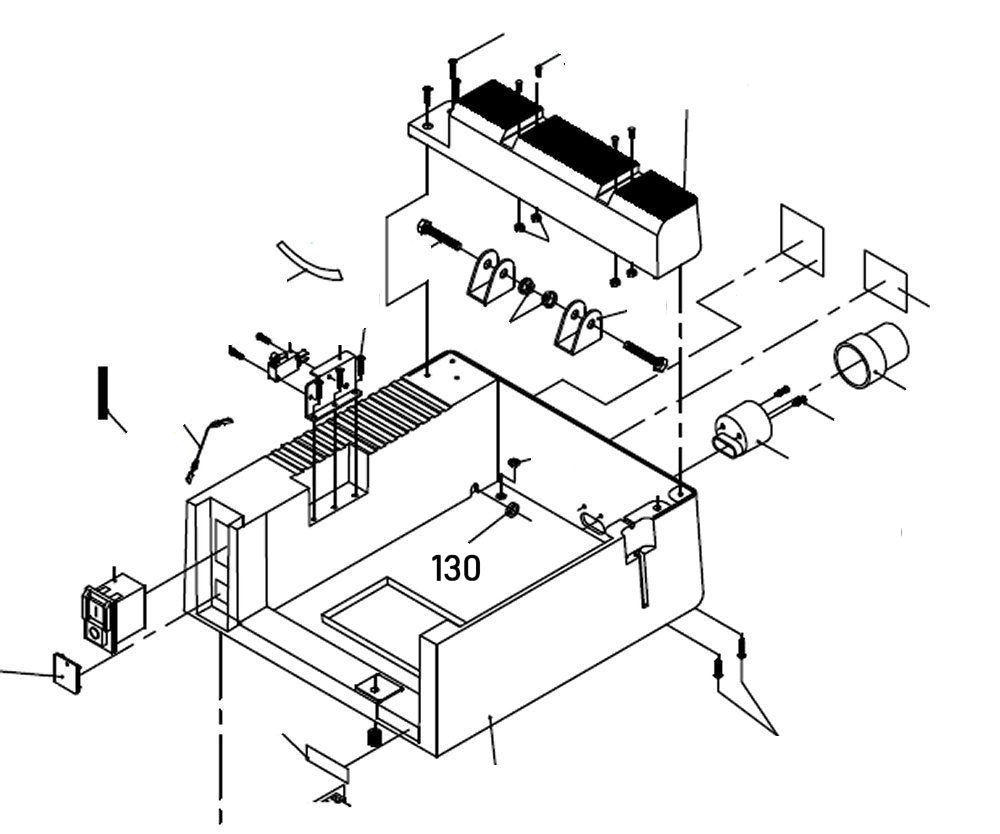 130