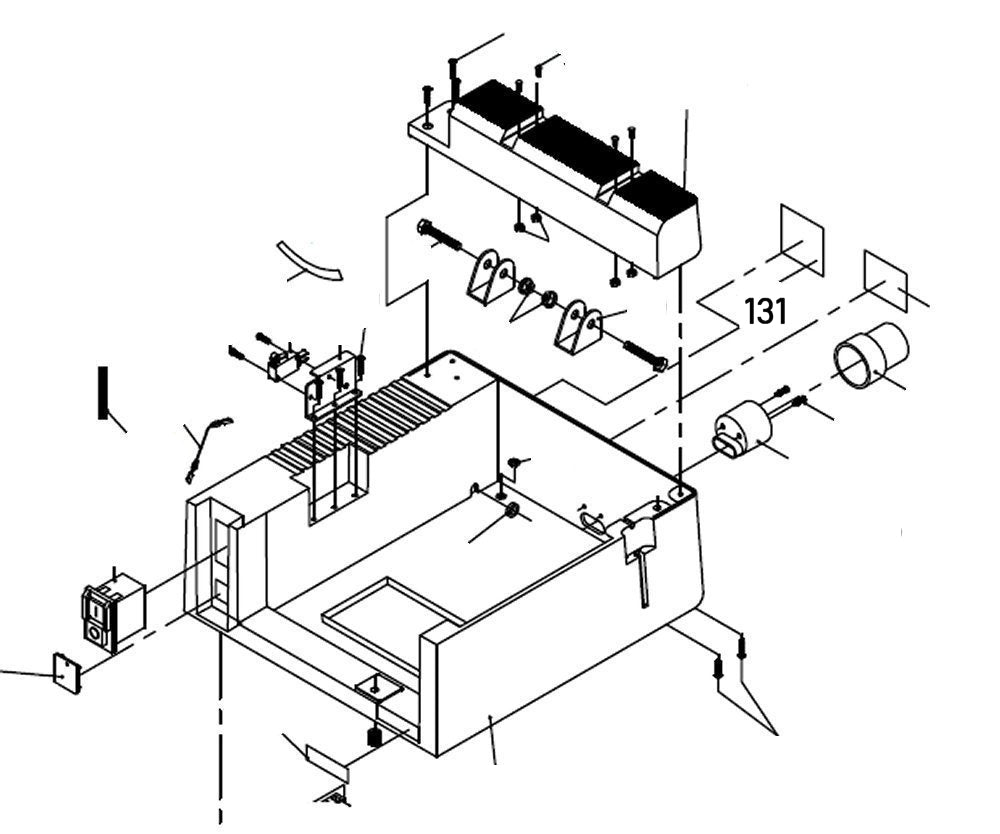 131