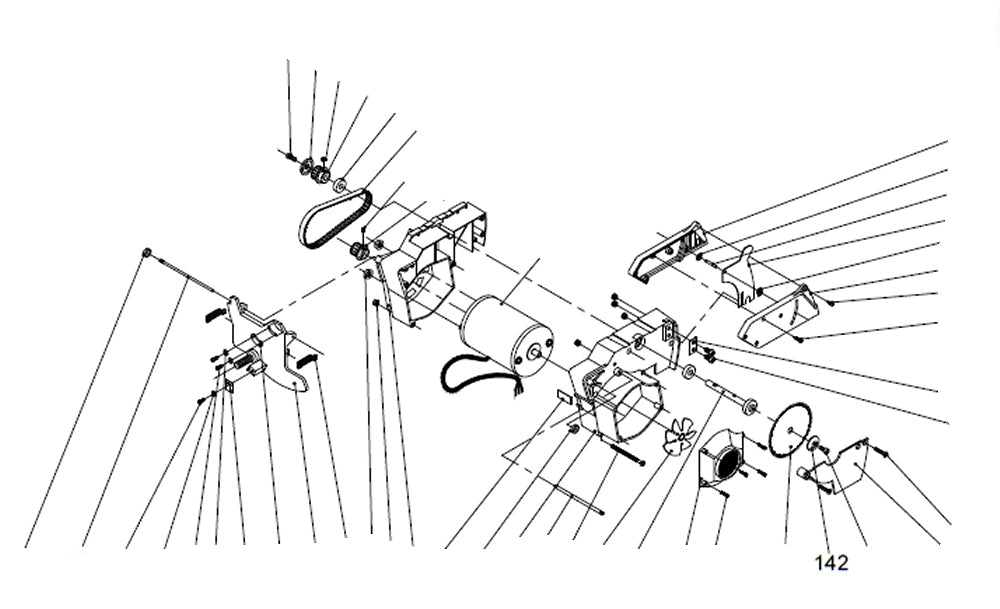 142